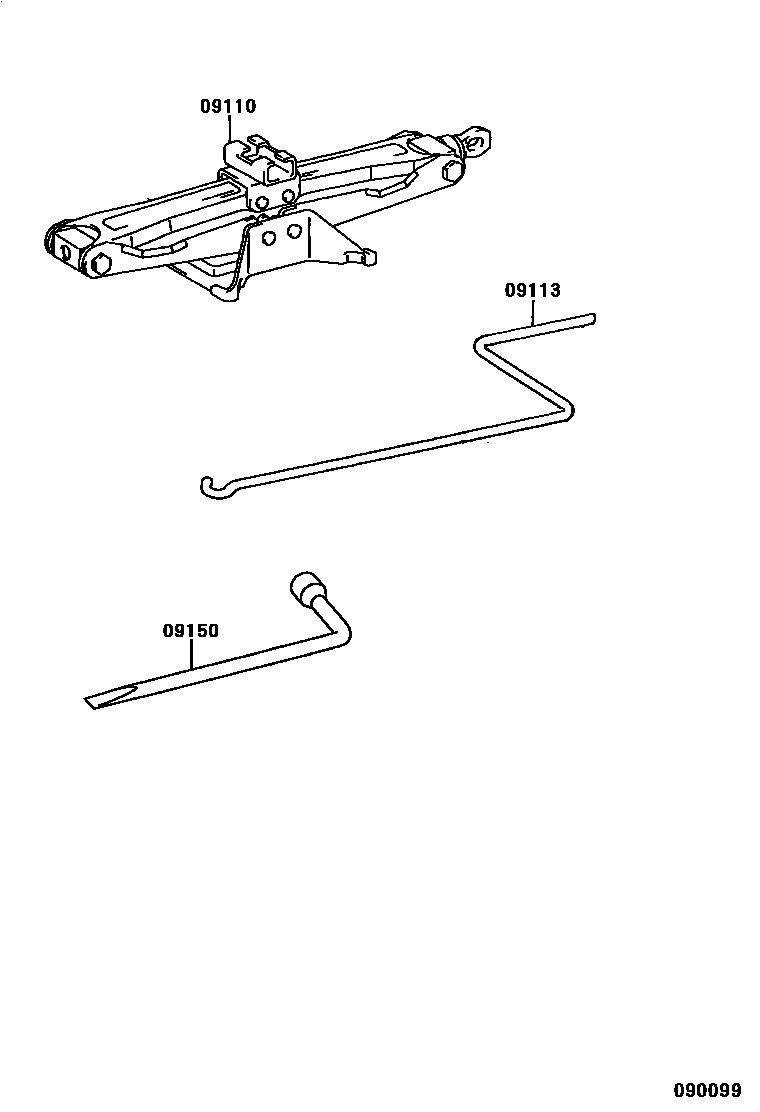 09110

09113

09150

090099