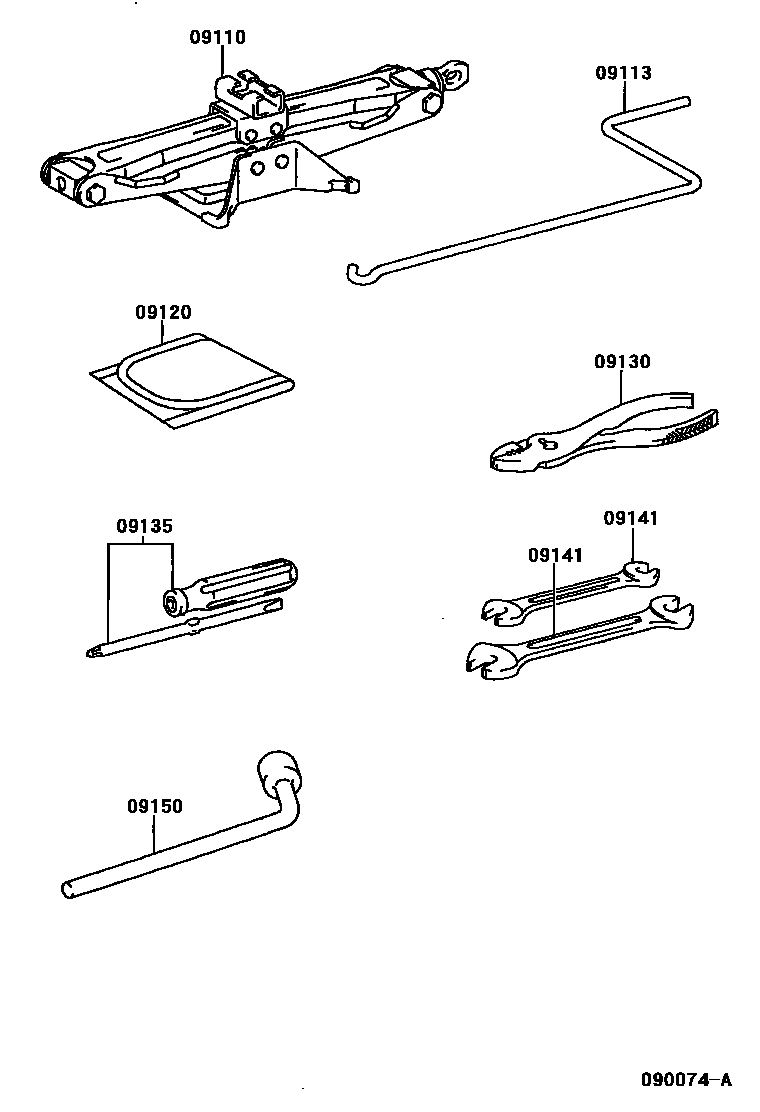 09110

09113

09120

09130

09135

09141

09141

09150

090074-A