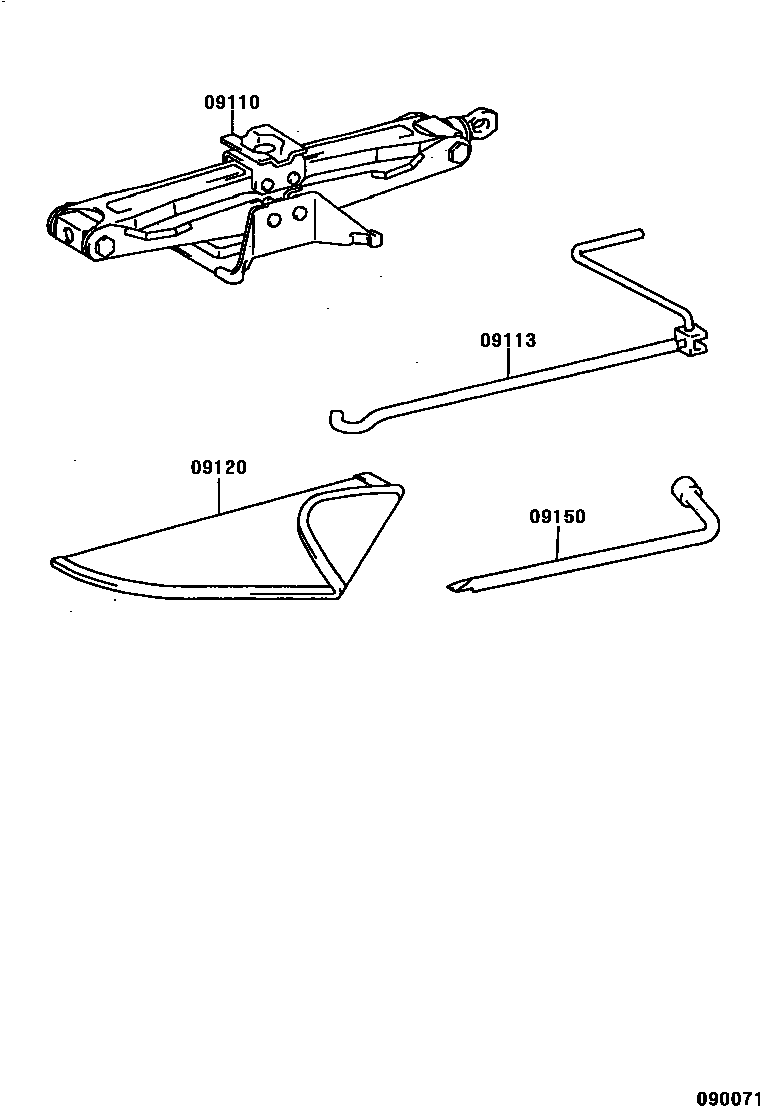 09110

09113

09120

09150

090071