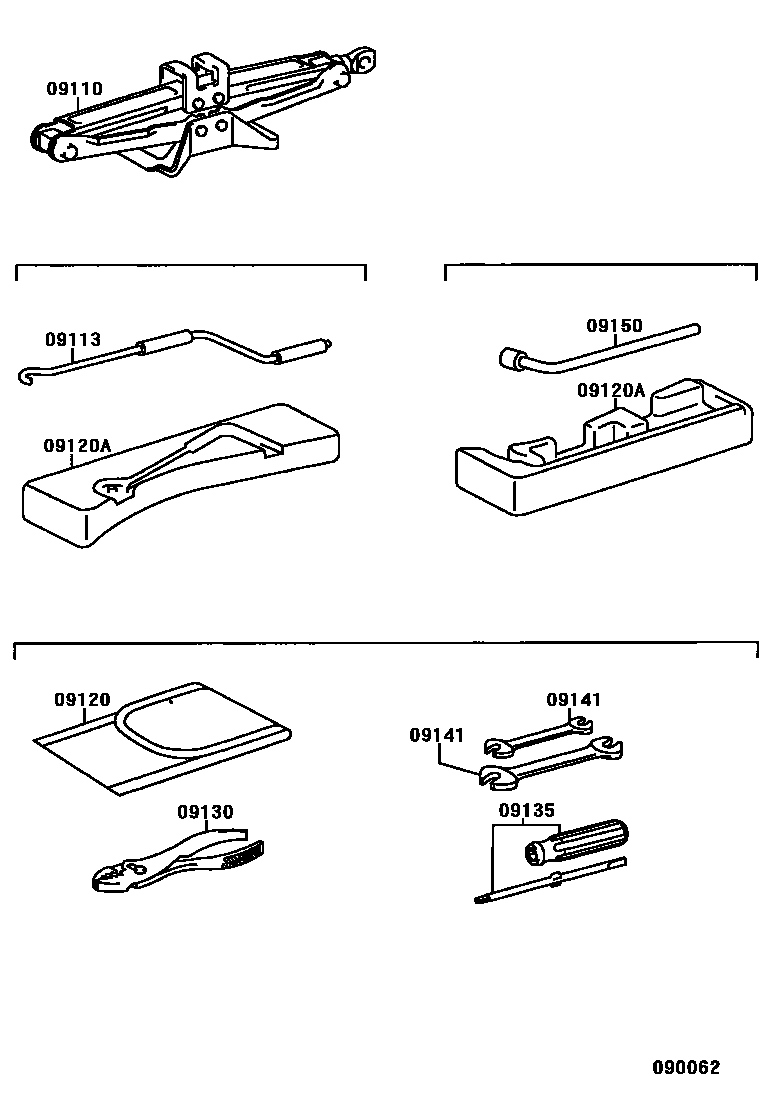 09110

09113

09120A

09150

09120A

09120

09130

09141

09141

09135

090062