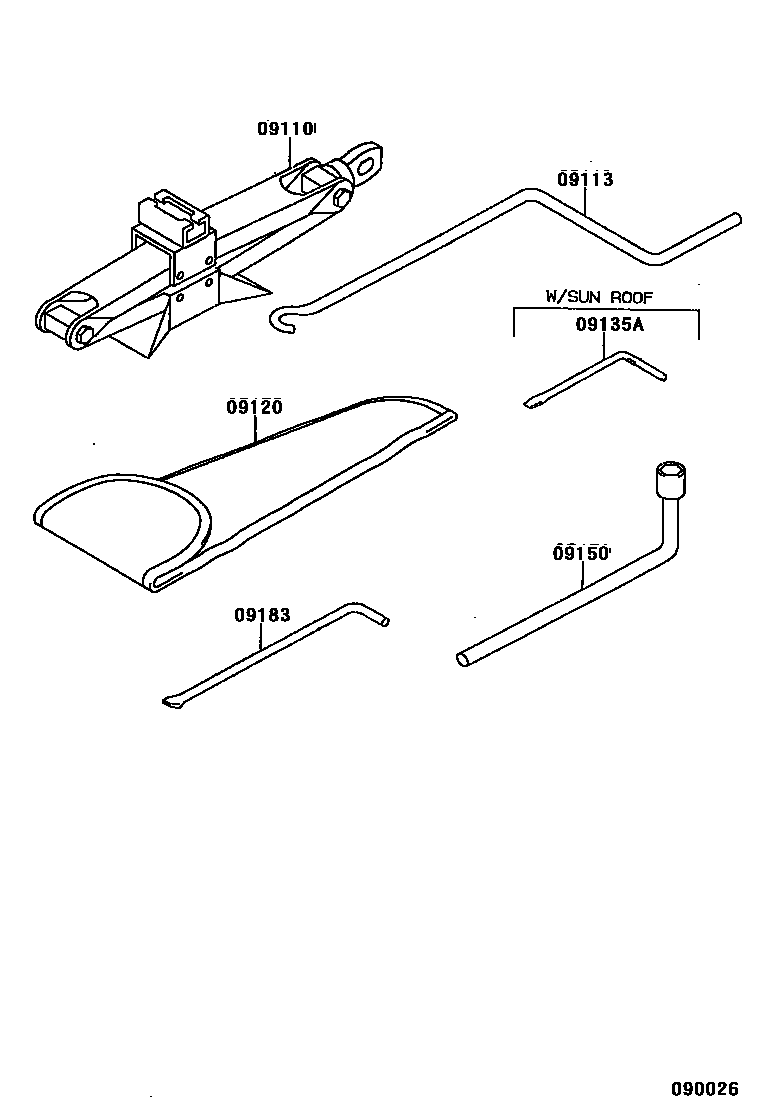 09110

09113

W/SUN ROOF

09135A

09120

09150

09183

090026