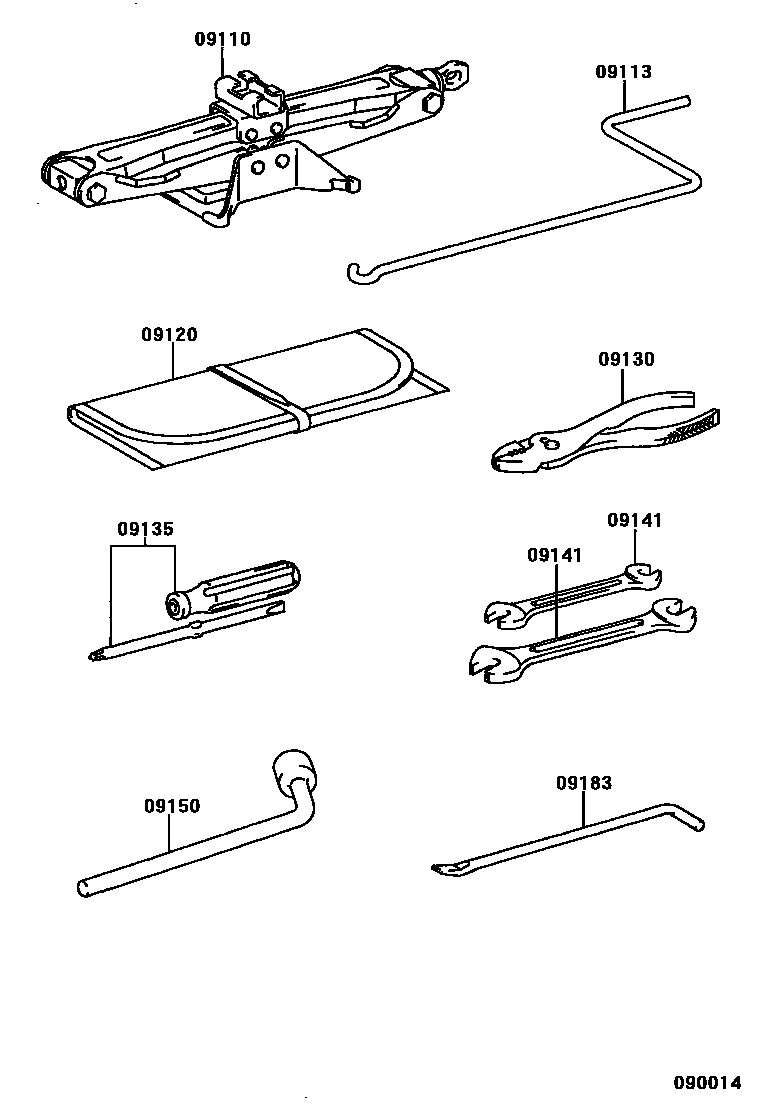 09110

09113

09120

09130

09135

09141

09141

09150

09183

090014