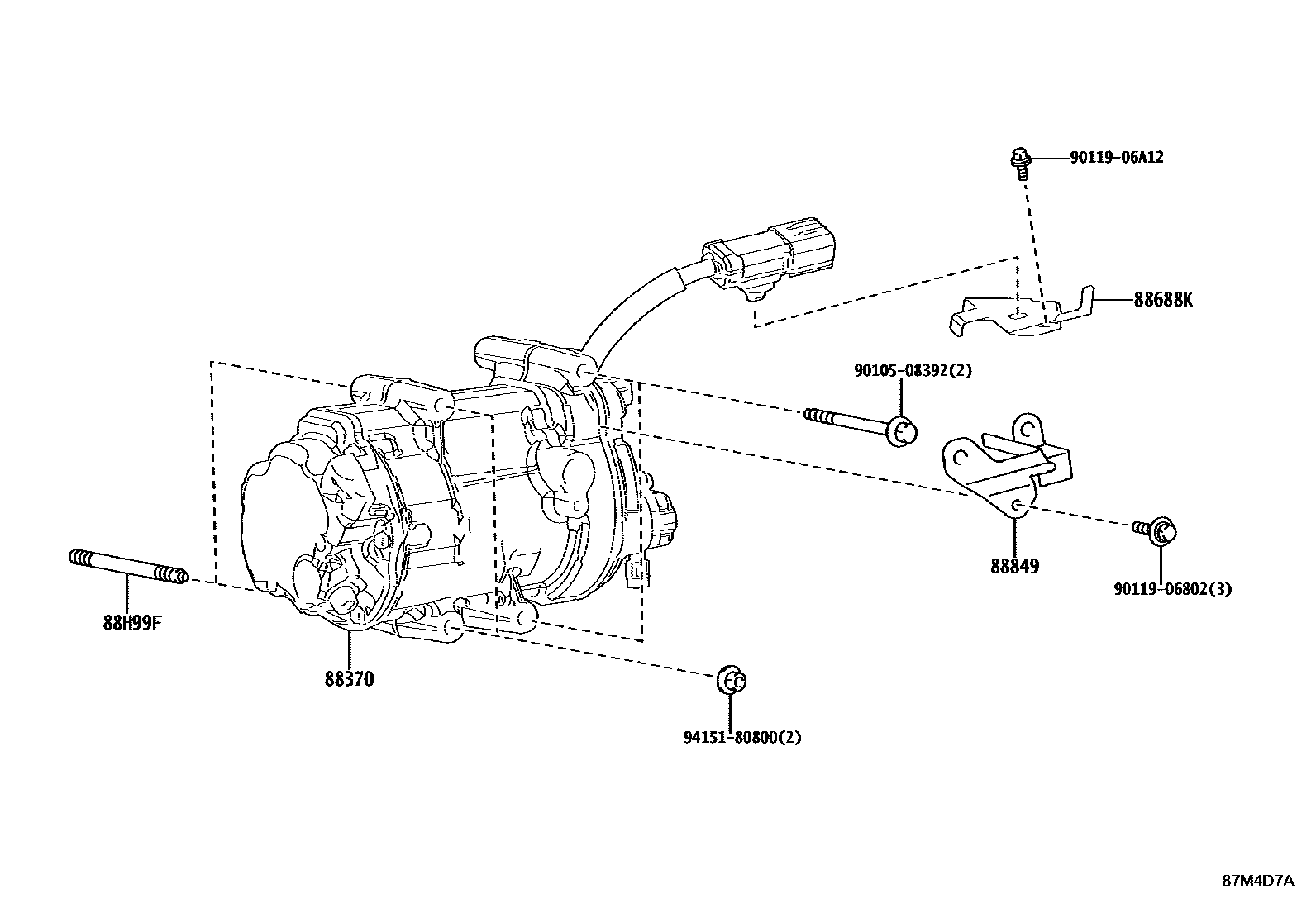 90119-06A12

88688K

90105-08392(2)

88849

90119-06802(3)

88H99F

88370

94151-80800(2)

87M4D7A