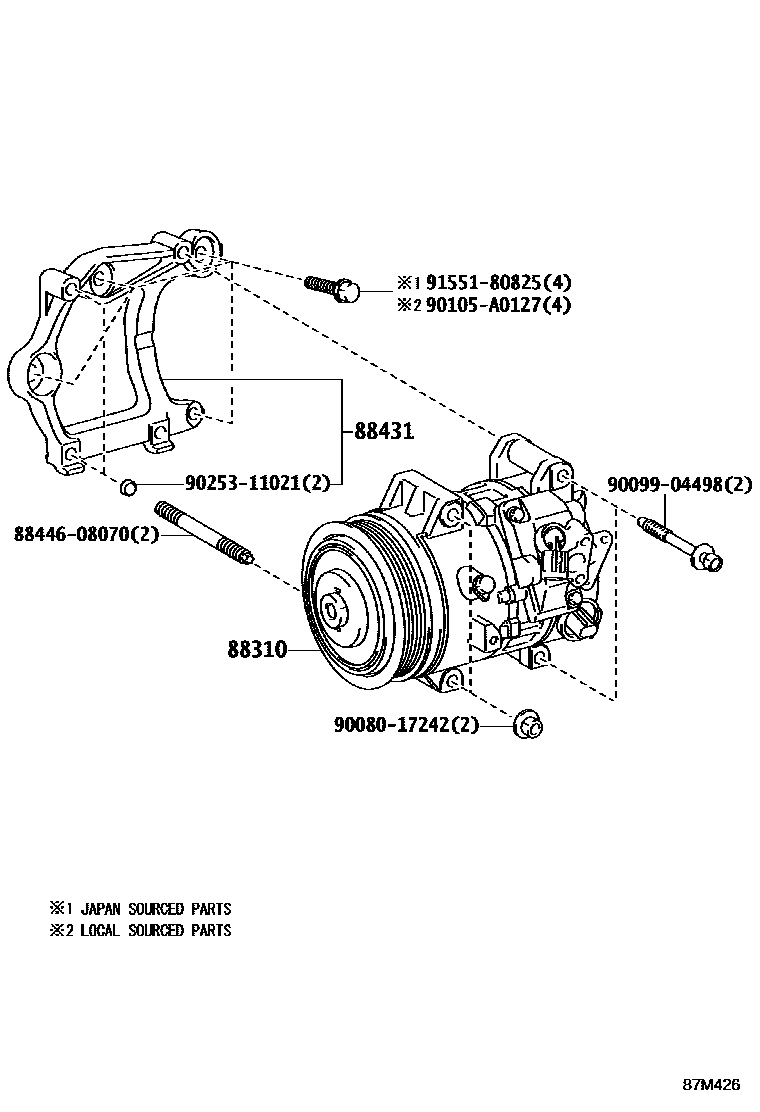 ※1 91551-80825(4)
※2 90105-A0127(4)

88431

90253-11021(2)

90099-04498(2)

88446-08070(2)

88310

90080-17242(2)

※1 JAPAN SOURCED PARTS
※2 LOCAL SOURCED PARTS

87M426