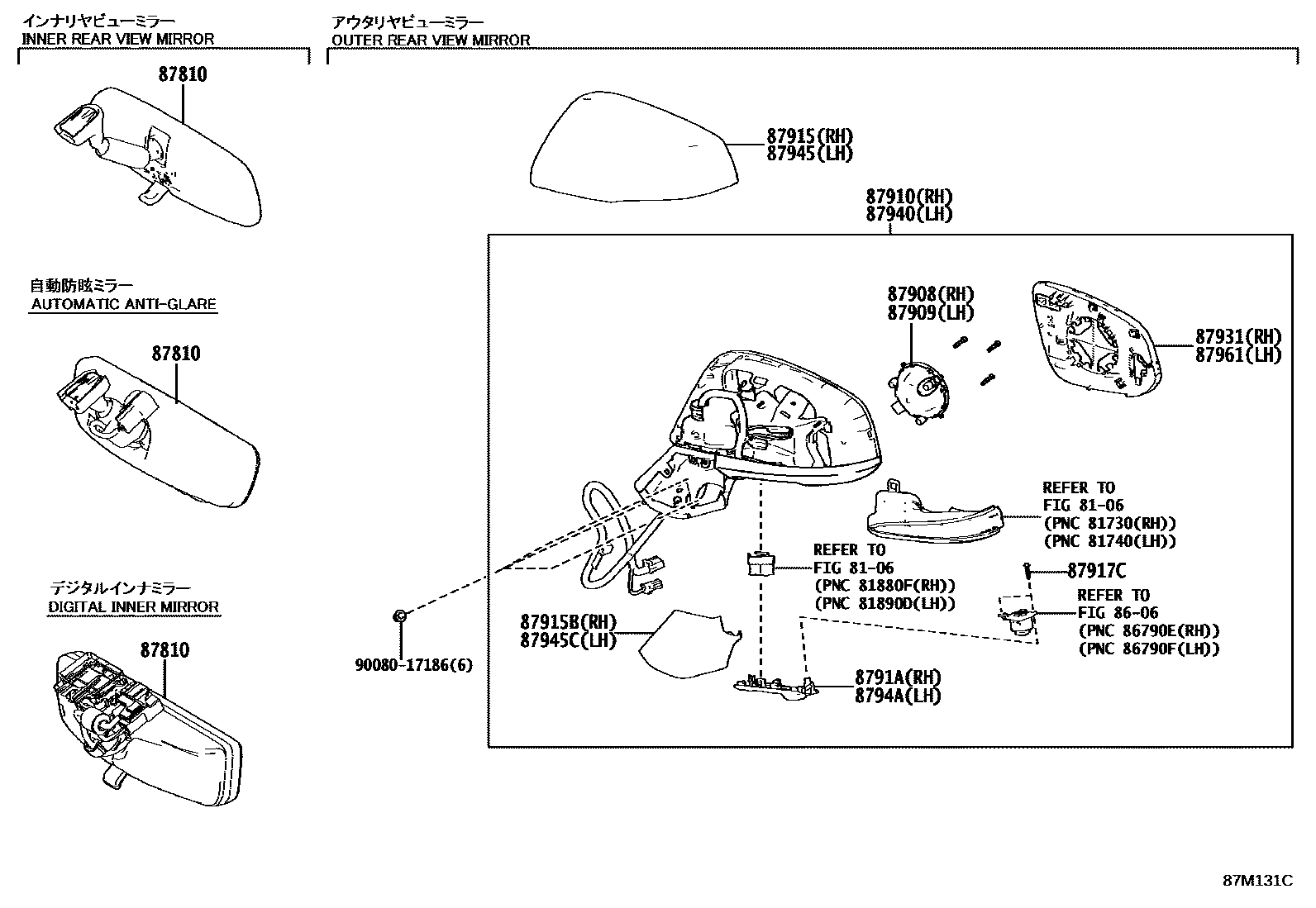 インナリヤビューミラー
INNER REAR VIEW MIRROR

87810

自動防眩ミラー
AUTOMATIC ANTI-GLARE

87810

デジタルインナミラー
DIGITAL INNER MIRROR

87810

アウタリヤビューミラー
OUTER REAR VIEW MIRROR

87915(RH)
87945(LH)

87910(RH)
87940(LH)

87908(RH)
87909(LH)

87931(RH)
87961(LH)

REFER TO
FIG 81-06
(PNC 81730(RH))
(PNC 81740(LH))

REFER TO
FIG 81-06
(PNC 81880F(RH))
(PNC 81890D(LH))

87917C

REFER TO
FIG 86-06
(PNC 86790E(RH))
(PNC 86790F(LH))

87915B(RH)
87945C(LH)

90080-17186(6)

8791A(RH)
8794A(LH)

87M131C