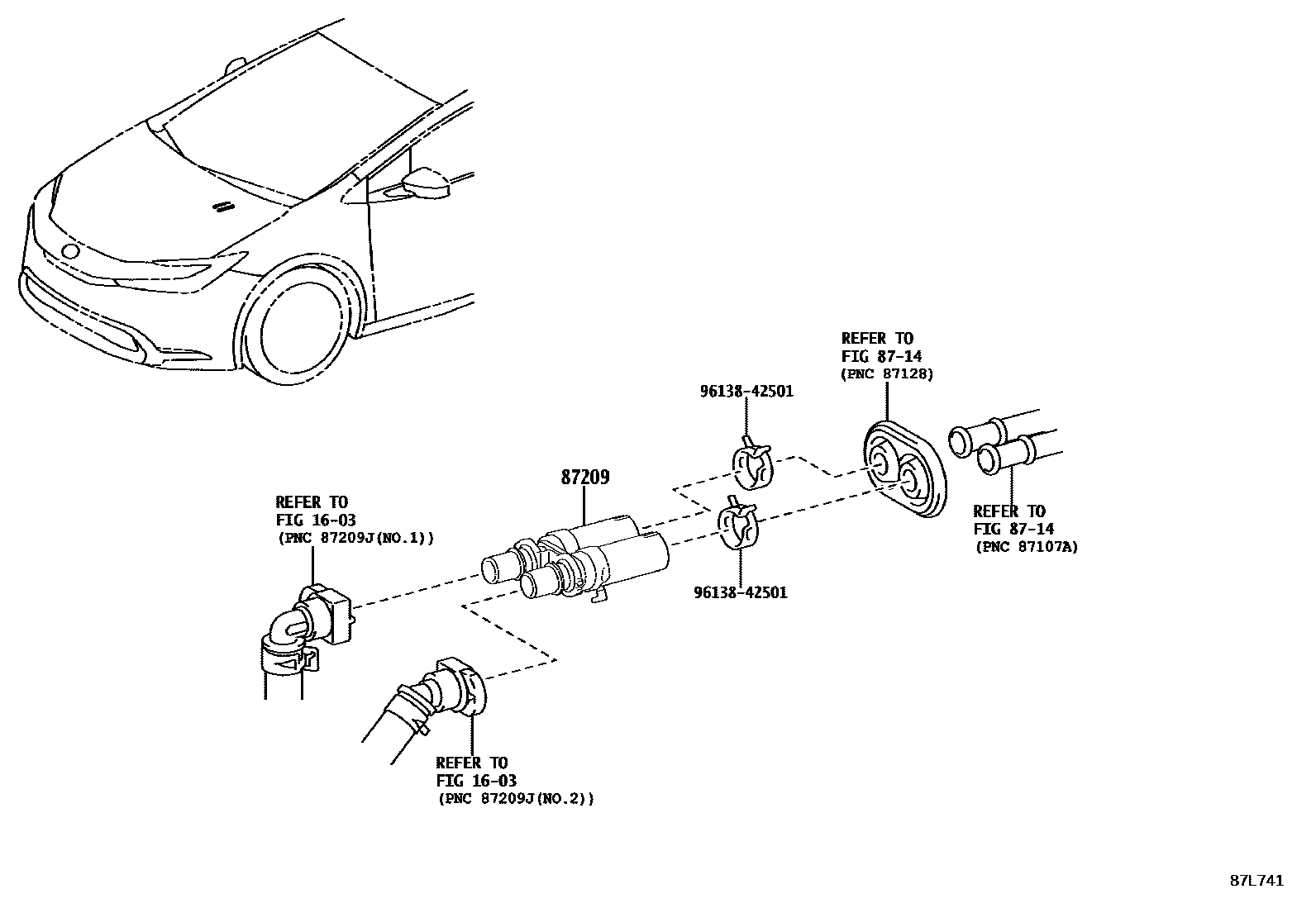 REFER TO
FIG 87-14
(PNC 87128)

96138-42501

87209

REFER TO
FIG 16-03
(PNC 87209J(NO.1))

REFER TO
FIG 87-14
(PNC 87107A)

96138-42501

REFER TO
FIG 16-03
(PNC 87209J(NO.2))

87L741