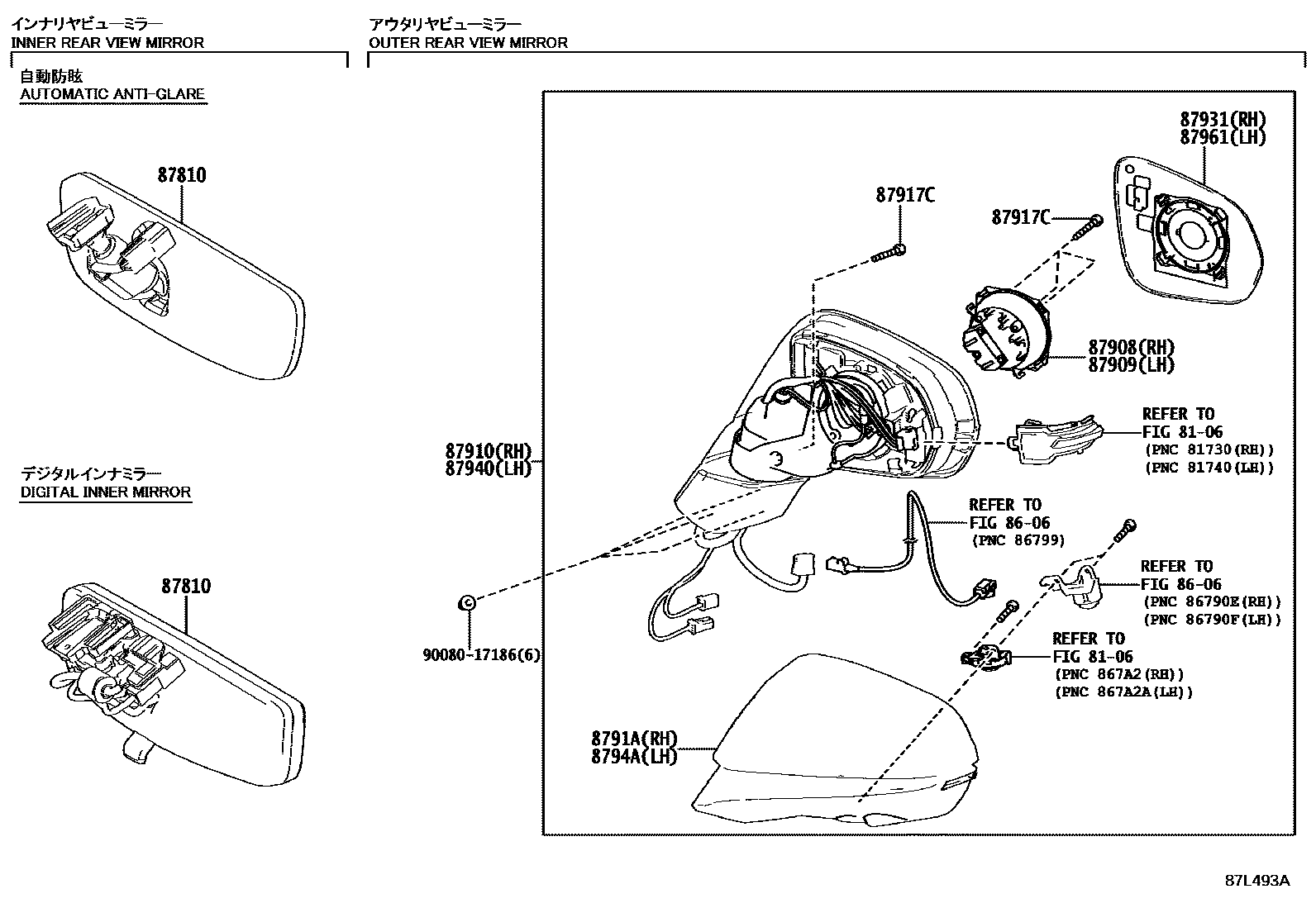 インナリヤビューミラー
INNER REAR VIEW MIRROR

自動防眩
AUTOMATIC ANTI-GLARE

87810

デジタルインナミラー
DIGITAL INNER MIRROR

87810

アウタリヤビューミラー
OUTER REAR VIEW MIRROR

87931(RH)
87961(LH)

87917C

87917C

87908(RH)
87909(LH)

REFER TO
FIG 81-06
(PNC 81730(RH))
(PNC 81740(LH))

87910(RH)
87940(LH)

REFER TO
FIG 86-06
(PNC 86799)

REFER TO
FIG 86-06
(PNC 86790E(RH))
(PNC 86790F(LH))

90080-17186(6)

REFER TO
FIG 81-06
(PNC 867A2(RH))
(PNC 867A2A(LH))

8791A(RH)
8794A(LH)

87L493A