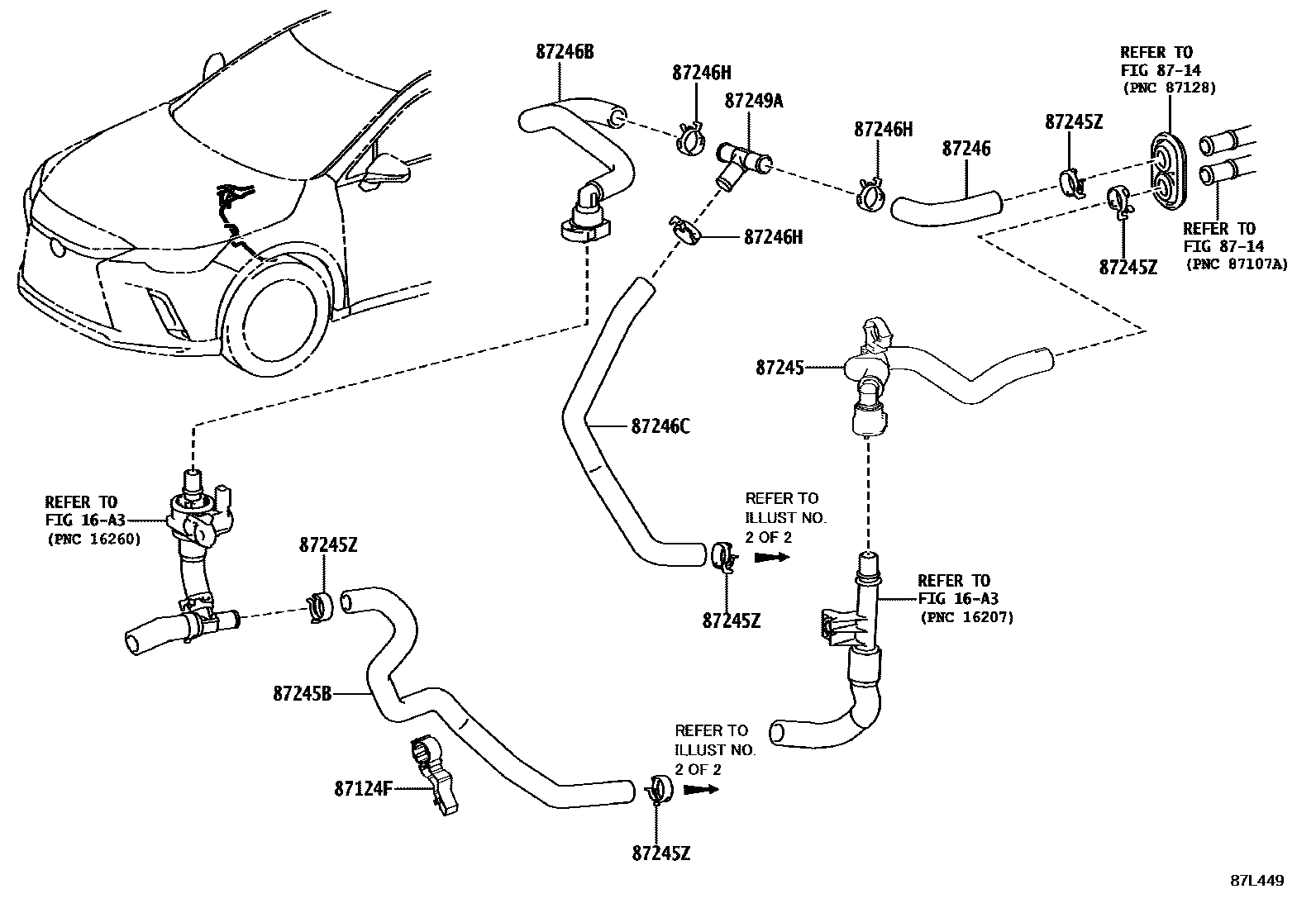 87246B

87246H

87249A

87246H

87246

87245Z

REFER TO
FIG 87-14
(PNC 87128)

REFER TO
FIG 87-14
(PNC 87107A)

87245Z

87246H

87245

87246C

REFER TO
FIG 16-A3
(PNC 16260)

87245Z

REFER TO
ILLUST NO.
2 OF 2

87245Z

REFER TO
FIG 16-A3
(PNC 16207)

87245B

REFER TO
ILLUST NO.
2 OF 2

87124F

87245Z

87L449