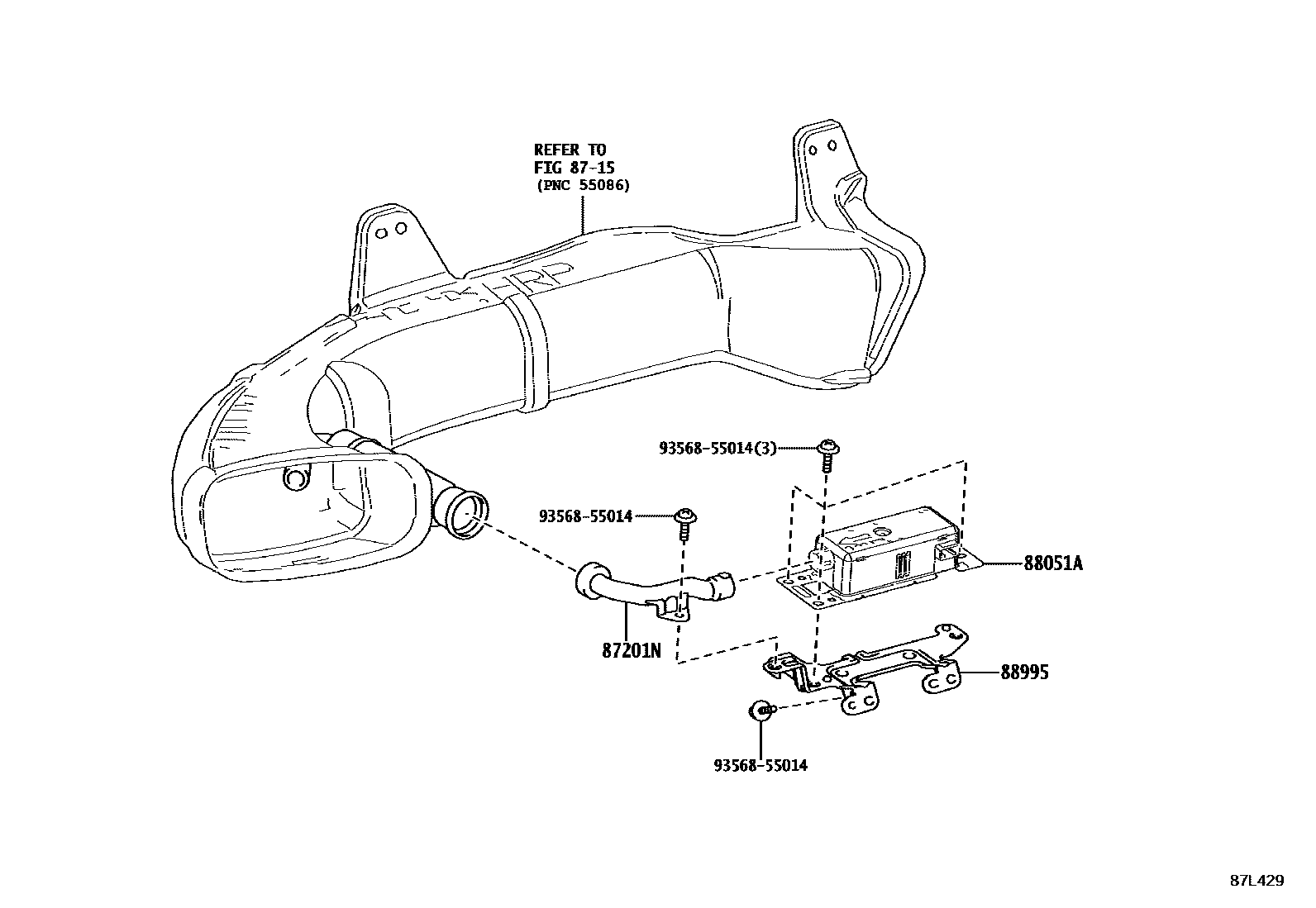 REFER TO
FIG 87-15
(PNC 55086)

93568-55014(3)

93568-55014

88051A

87201N

88995

93568-55014

87L429