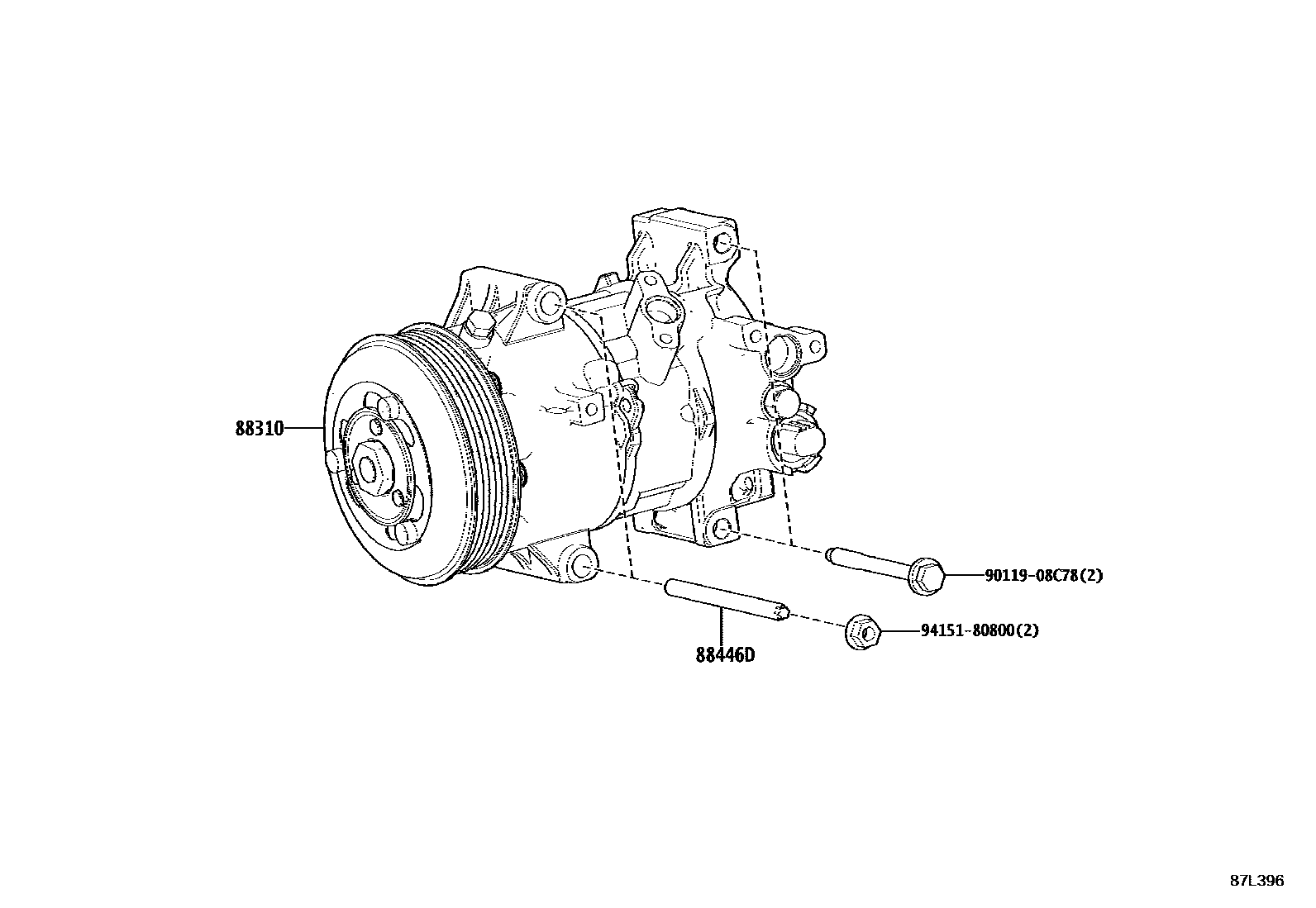 88310

90119-08C78(2)

94151-80800(2)

88446D

87L396