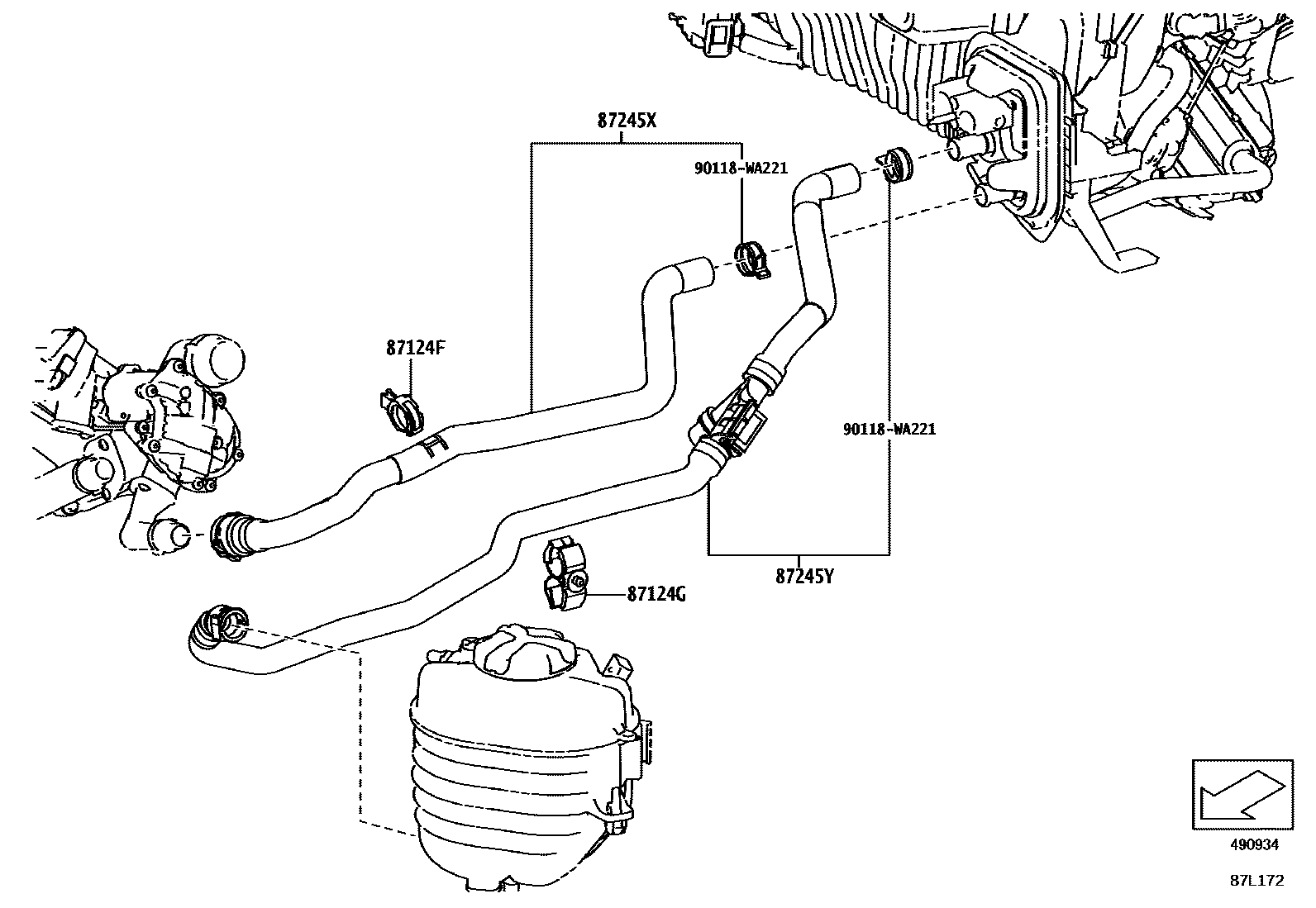 87245X

90118-WA221

87124F

90118-WA221

87245Y

87124G

490934

87L172