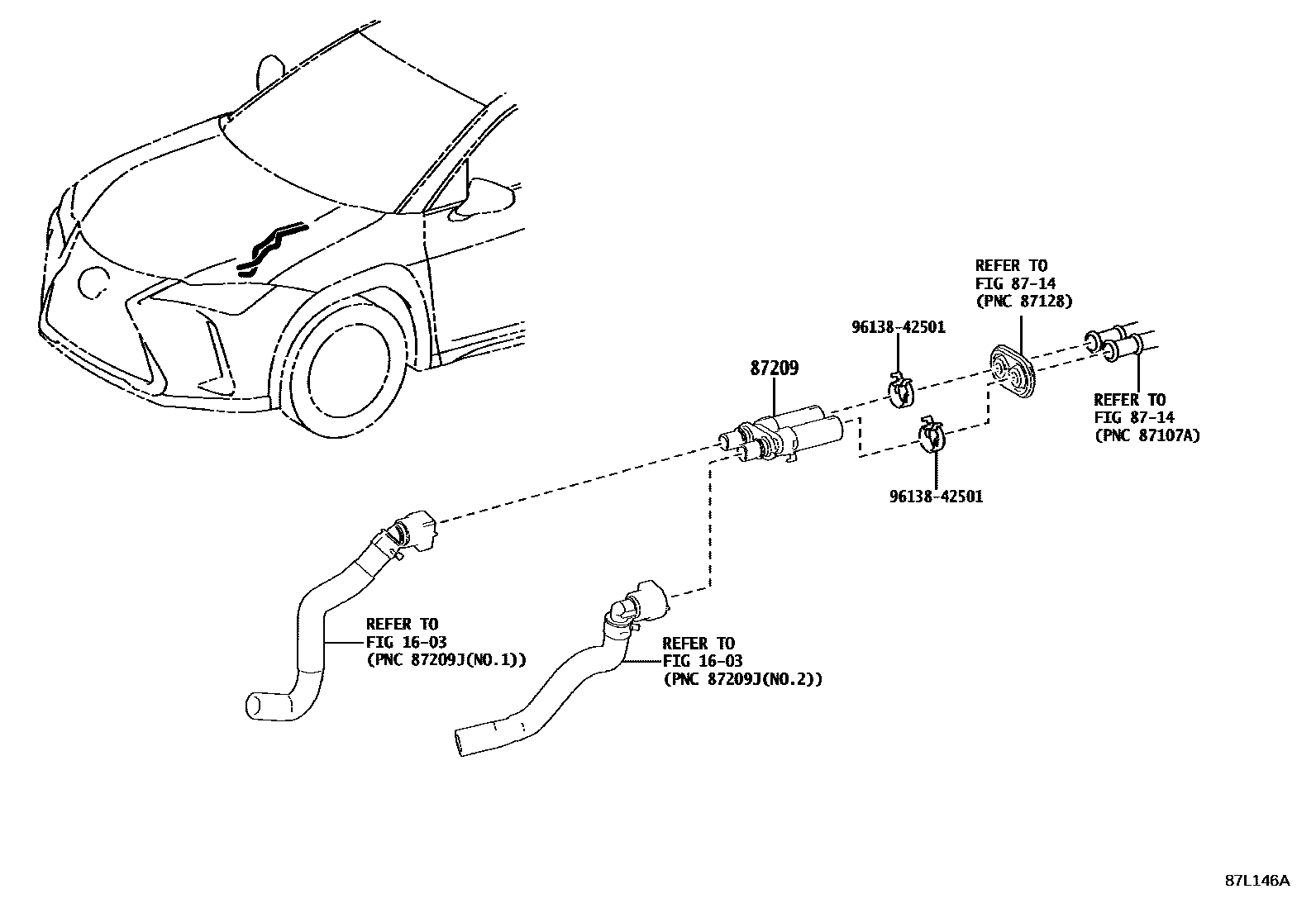 REFER TO
FIG 87-14
(PNC 87128)

96138-42501

87209

REFER TO
FIG 87-14
(PNC 87107A)

96138-42501

REFER TO
FIG 16-03
(PNC 87209J(NO.1))

REFER TO
FIG 16-03
(PNC 87209J(NO.2))

87L146A