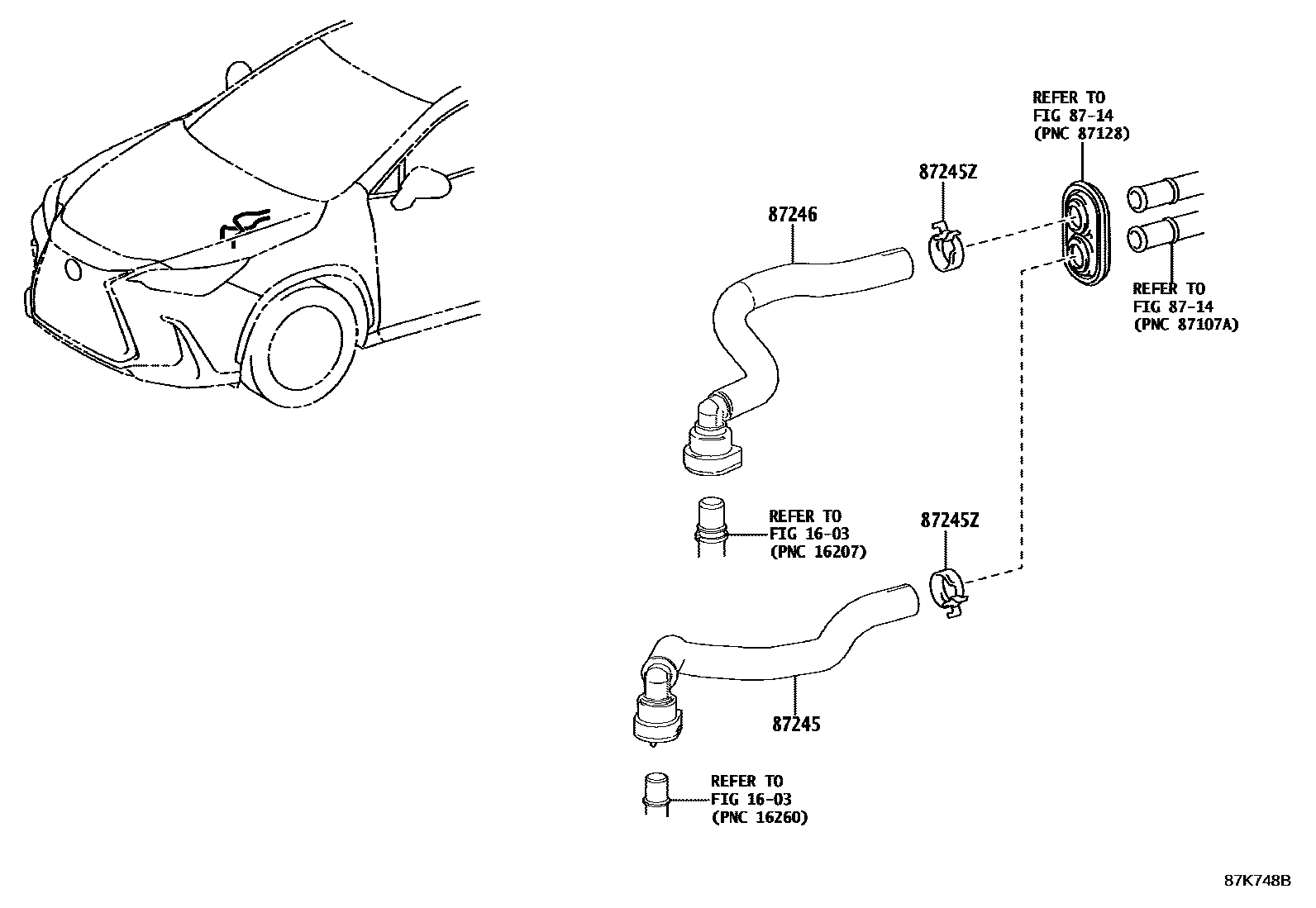 REFER TO
FIG 87-14
(PNC 87128)

87245Z

87246

REFER TO
FIG 87-14
(PNC 87107A)

REFER TO
FIG 16-03
(PNC 16207)

87245Z

87245

REFER TO
FIG 16-03
(PNC 16260)

87K748B