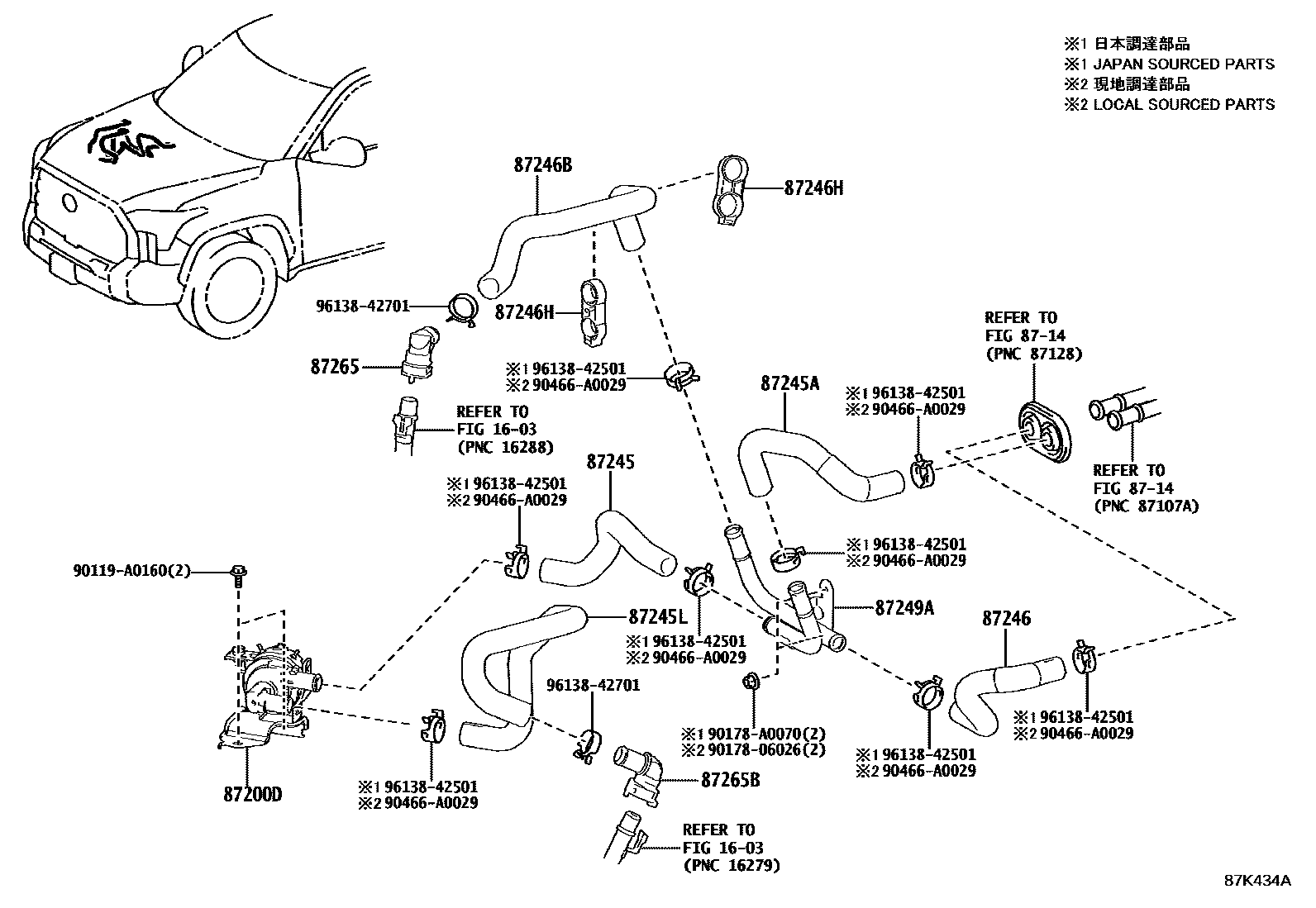 ※1 日本調達部品
※1 JAPAN SOURCED PARTS
※2 現地調達部品
※2 LOCAL SOURCED PARTS

87246B

87246H

96138-42701

87246H

87265

※1 96138-42501
※2 90466-A0029

REFER TO
FIG 16-03
(PNC 16288)

87245A

※1 96138-42501
※2 90466-A0029

REFER TO
FIG 87-14
(PNC 87128)

REFER TO
FIG 87-14
(PNC 87107A)

87245

※1 96138-42501
※2 90466-A0029

※1 96138-42501
※2 90466-A0029

90119-A0160(2)

87245L

87249A

87246

※1 96138-42501
※2 90466-A0029

96138-42701

※1 90178-A0070(2)
※2 90178-06026(2)

※1 96138-42501
※2 90466-A0029

※1 96138-42501
※2 90466-A0029

87200D

※1 96138-42501
※2 90466-A0029

87265B

REFER TO
FIG 16-03
(PNC 16279)

87K434A