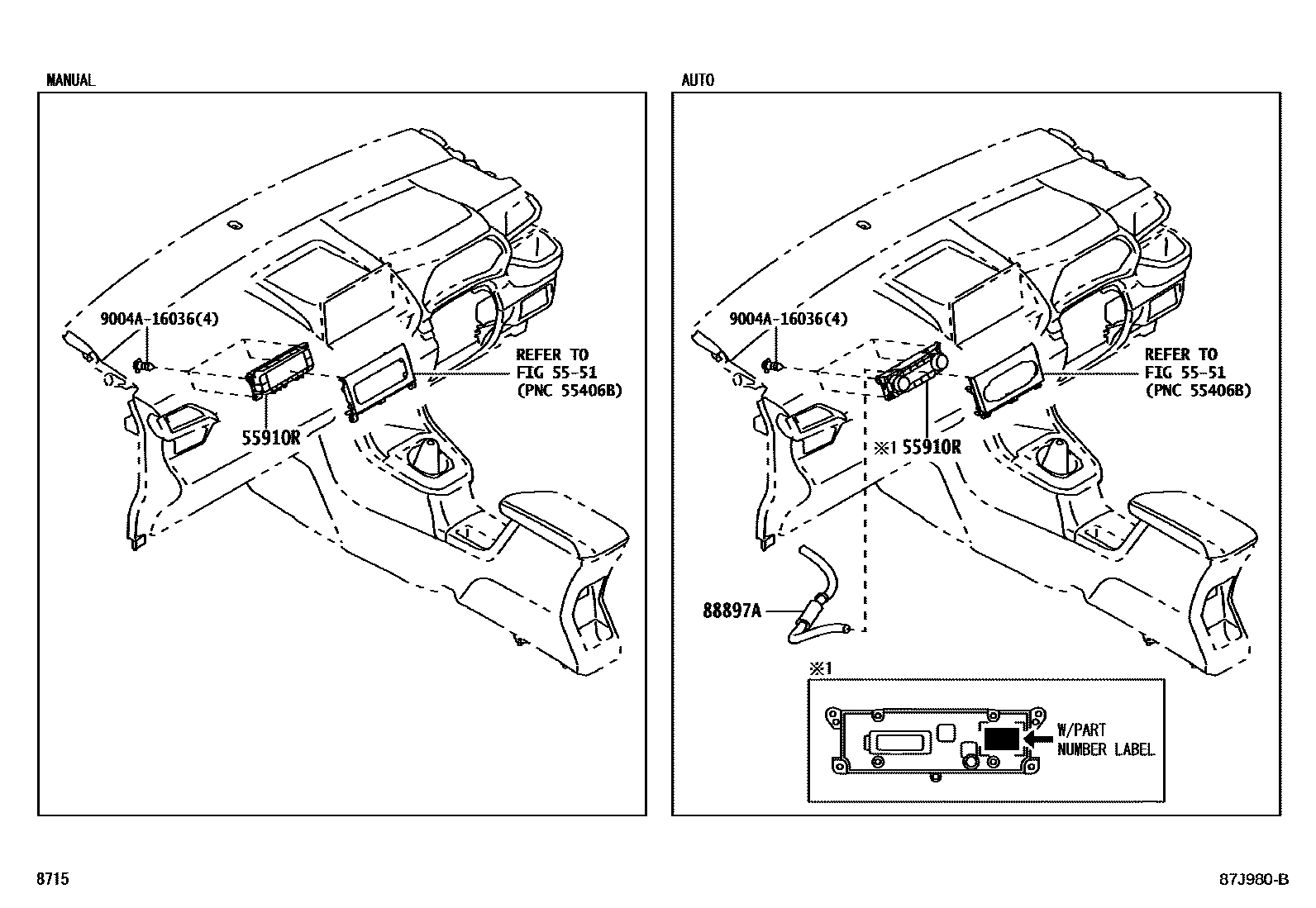 MANUAL

9004A-16036(4)

REFER TO
FIG 55-51
(PNC 55406B)

55910R

AUTO

9004A-16036(4)

REFER TO
FIG 55-51
(PNC 55406B)

※1 55910R

88897A

※1

W/PART
NUMBER LABEL

8715

87J980-B