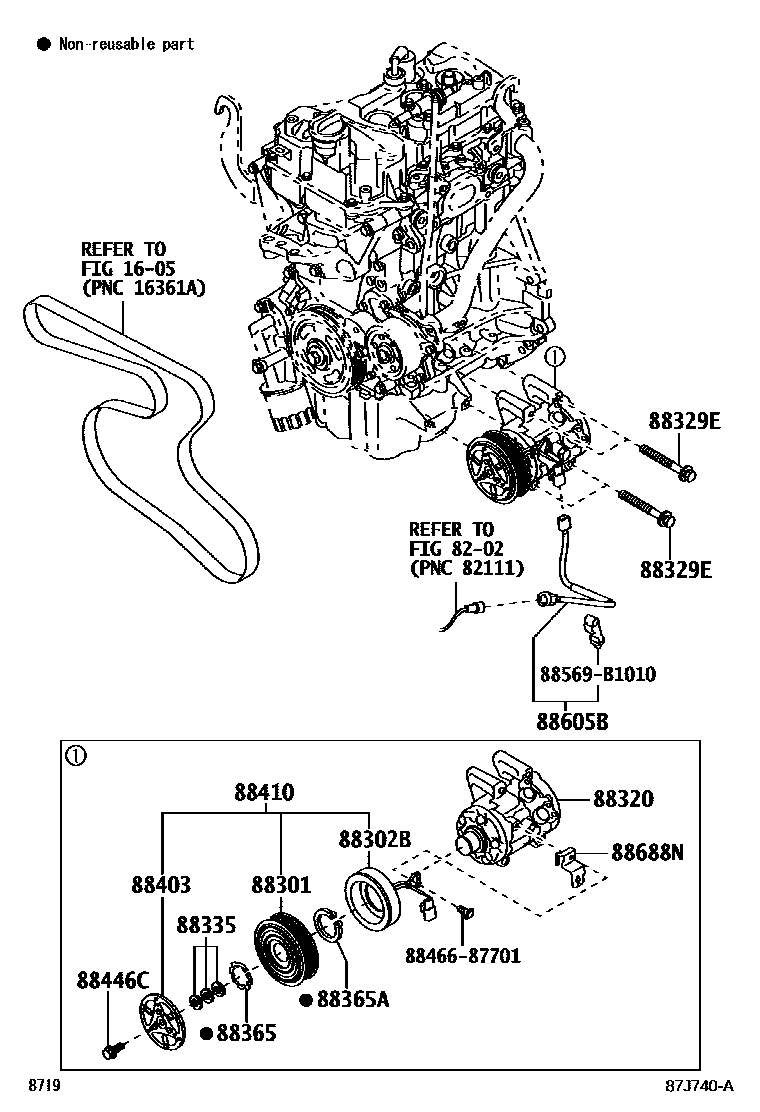 ● Non-reusable part

REFER TO
FIG 16-05
(PNC 16361A)

①

88329E

88329E

REFER TO
FIG 82-02
(PNC 82111)

88569-B1010

88605B

①

88410

88320

88302B

88688N

88403

88301

88335

88466-87701

88446C

● 88365A

● 88365

8719

87J740-A