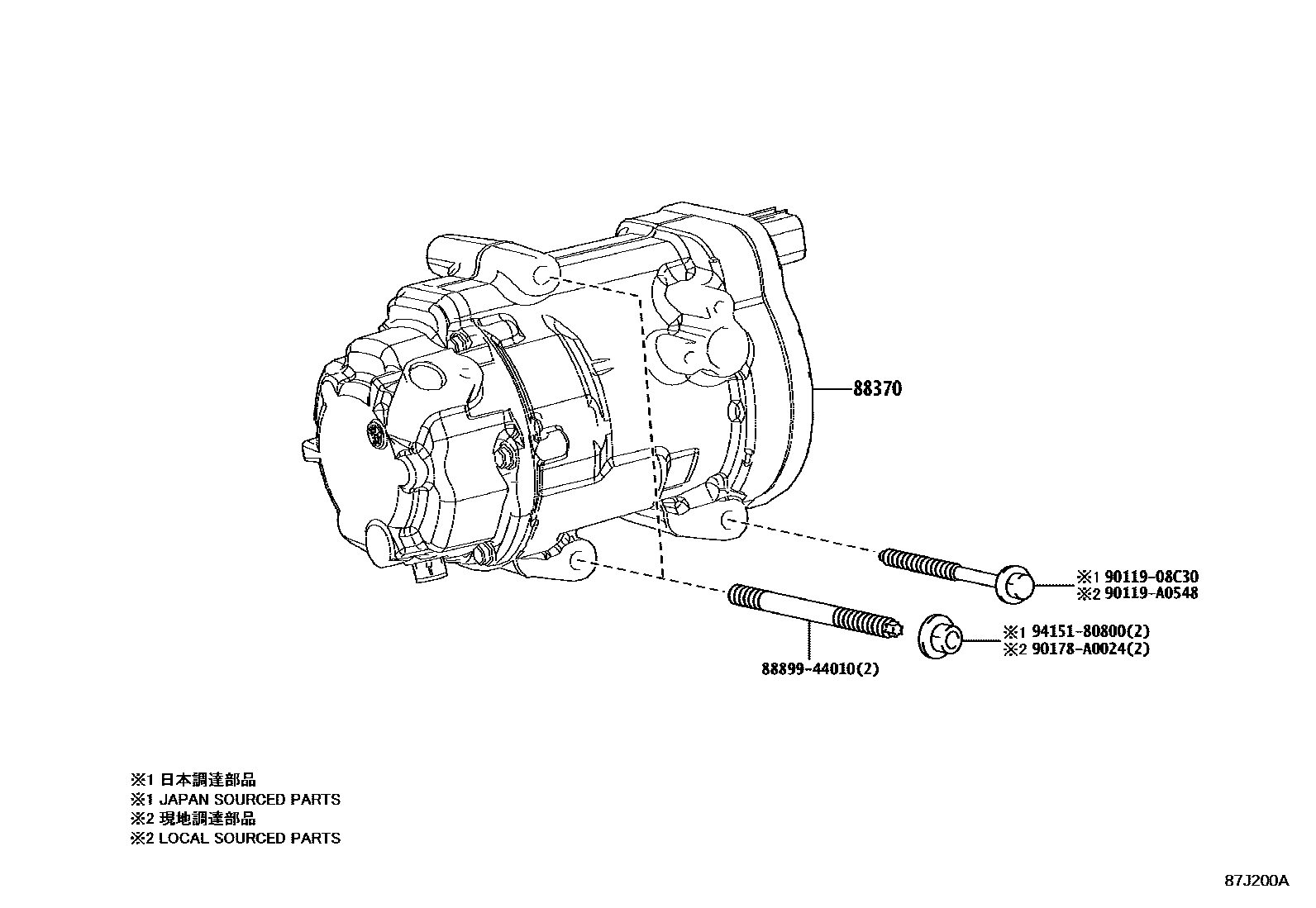 88370

※1 90119-08C30
※2 90119-A0548

※1 94151-80800(2)
※2 90178-A0024(2)

88899-44010(2)

※1 日本調達部品
※1 JAPAN SOURCED PARTS
※2 現地調達部品
※2 LOCAL SOURCED PARTS

87J200A