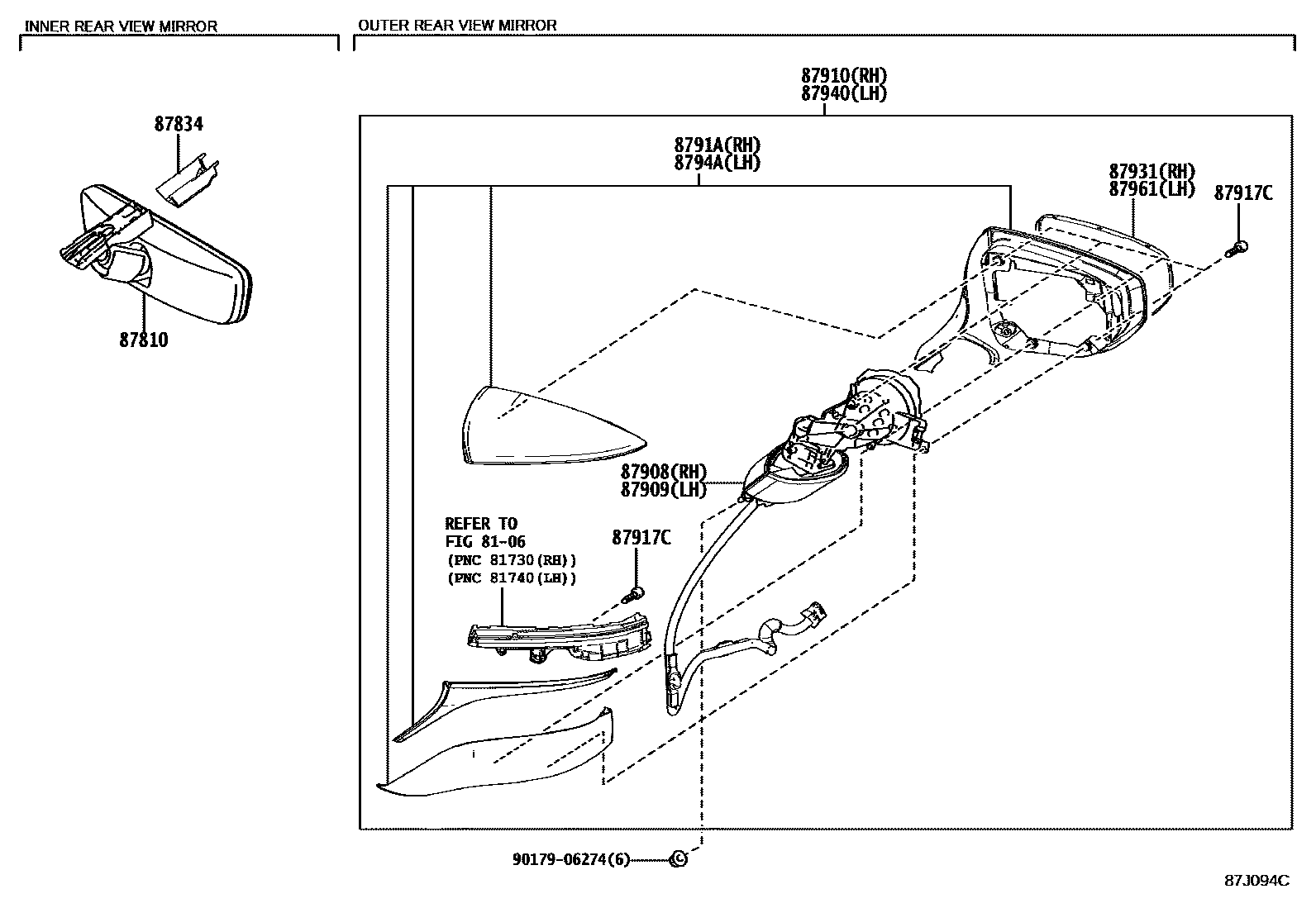 INNER REAR VIEW MIRROR

OUTER REAR VIEW MIRROR

87834

87810

87910(RH)
87940(LH)

8791A(RH)
8794A(LH)

87931(RH)
87961(LH)

87917C

87908(RH)
87909(LH)

REFER TO
FIG 81-06
(PNC 81730(RH))
(PNC 81740(LH))

87917C

90179-06274(6)

87J094C