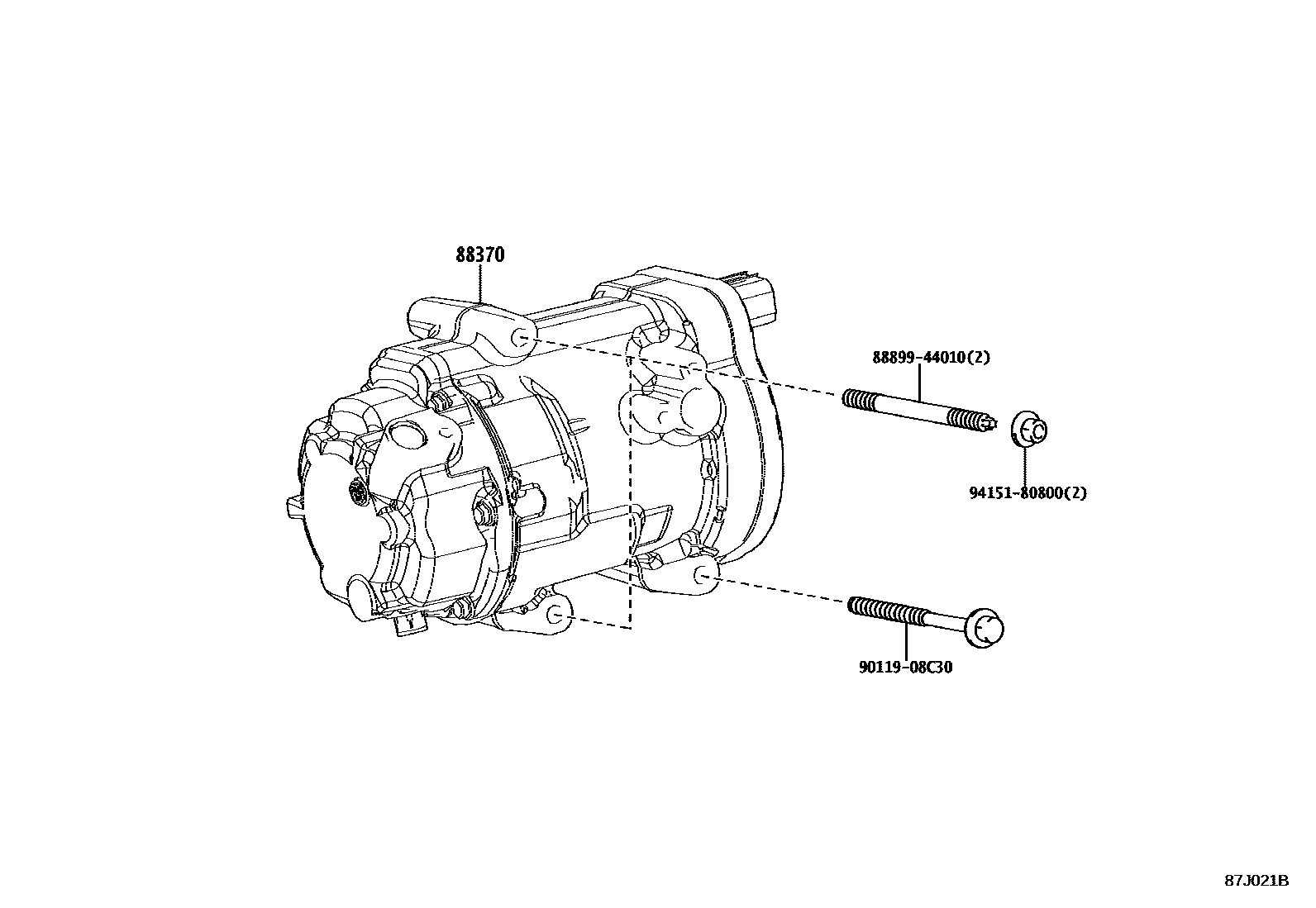 88370

88899-44010(2)

94151-80800(2)

90119-08C30

87J021B