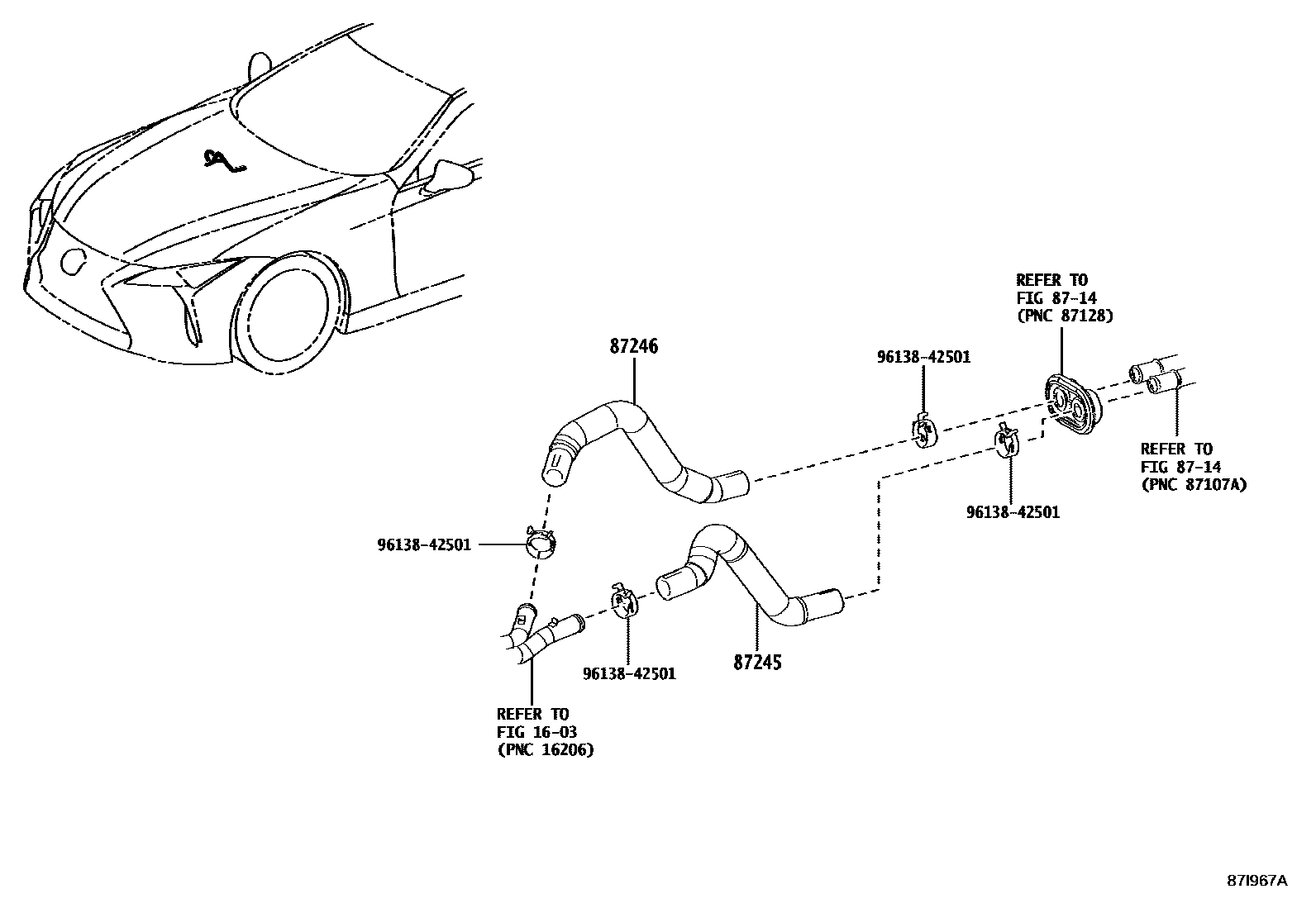 REFER TO
FIG 87-14
(PNC 87128)

87246

96138-42501

REFER TO
FIG 87-14
(PNC 87107A)

96138-42501

96138-42501

96138-42501

87245

REFER TO
FIG 16-03
(PNC 16206)

87I967A