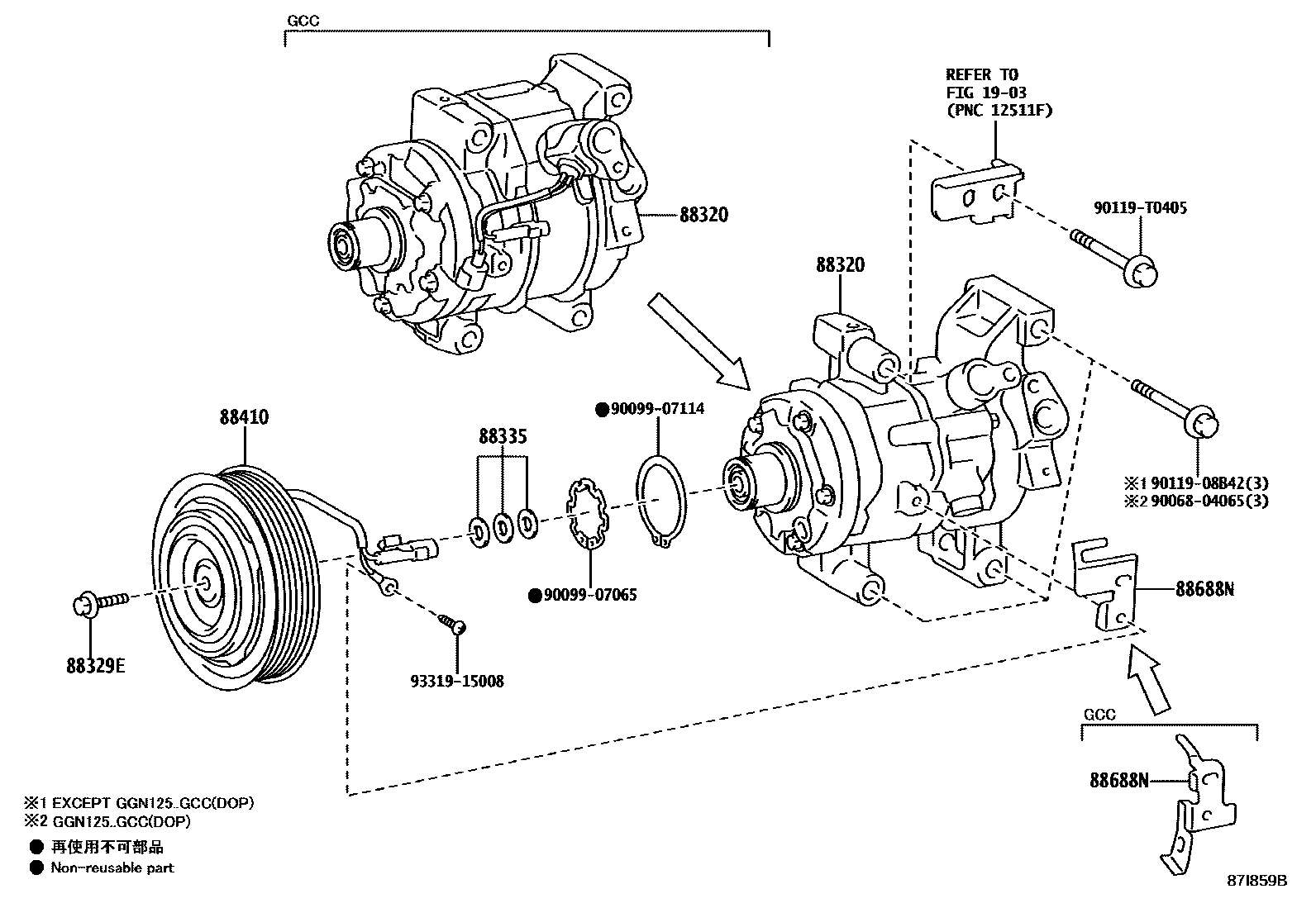 GCC

REFER TO
FIG 19-03
(PNC 12511F)

88320

90119-T0405

88320

88410

88335

●90099-07114

※1 90119-08B42(3)
※2 90068-04065(3)

●90099-07065

88688N

88329E

93319-15008

GCC

88688N

※1 EXCEPT GGN125..GCC(DOP)
※2 GGN125..GCC(DOP)
● 再使用不可部品
● Non-reusable part

87I859B