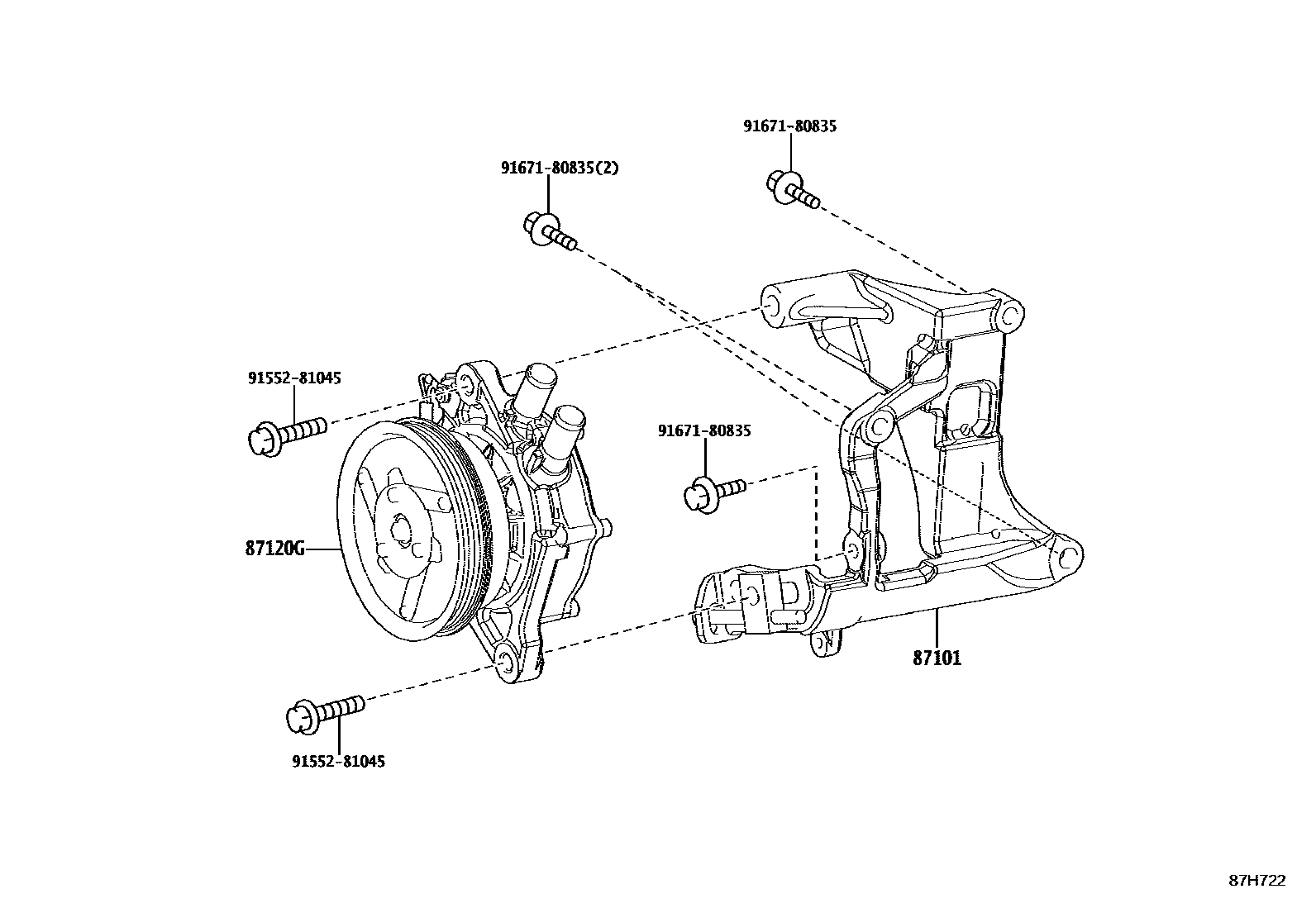 91671-80835

91671-80835(2)

91552-81045

91671-80835

87120G

87101

91552-81045

87H722