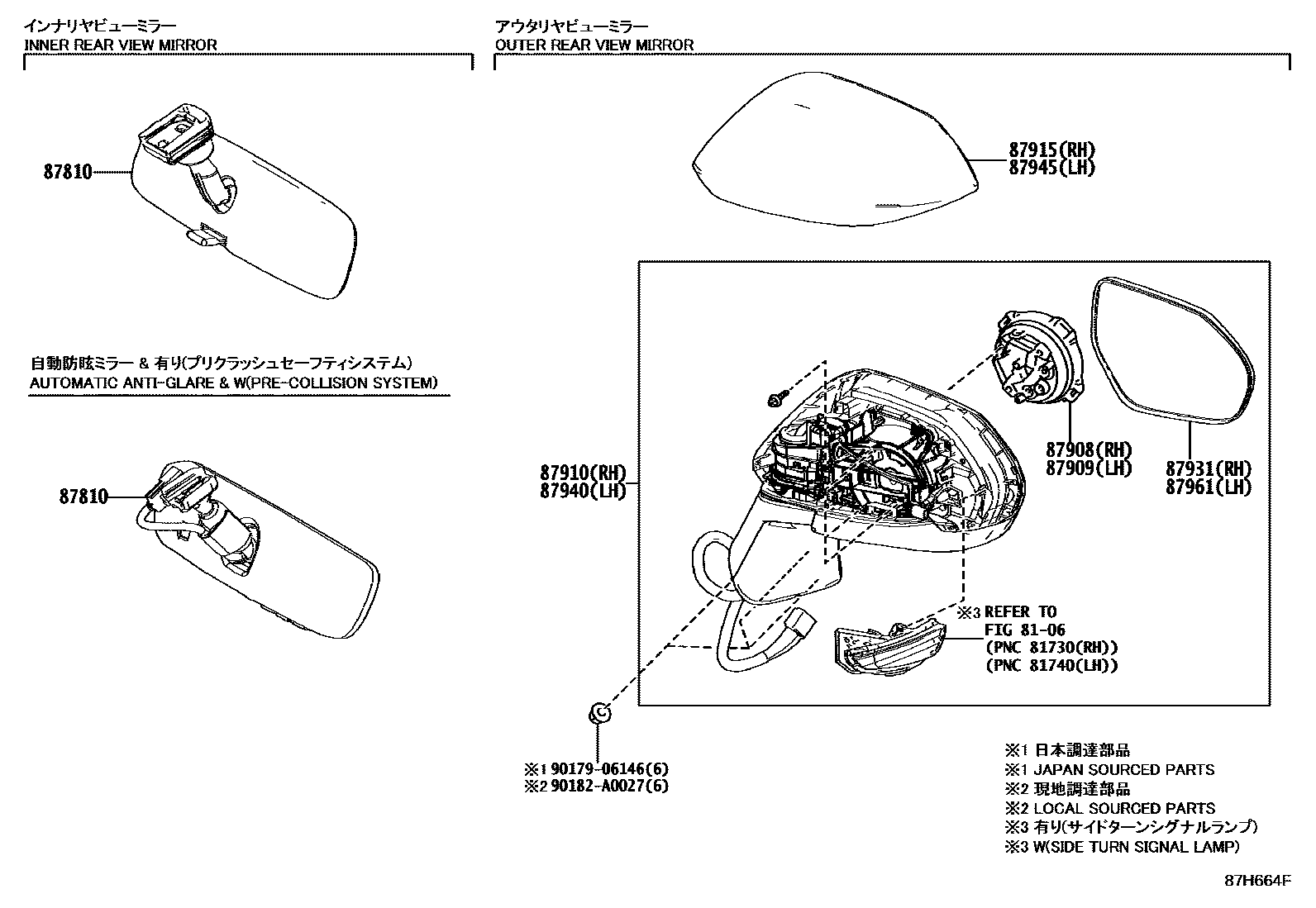 インナリヤビューミラー
INNER REAR VIEW MIRROR

87810

自動防眩ミラー & 有り(プリクラッシュセーフティシステム)
AUTOMATIC ANTI-GLARE & W(PRE-COLLISION SYSTEM)

87810

アウタリヤビューミラー
OUTER REAR VIEW MIRROR

87915(RH)
87945(LH)

87910(RH)
87940(LH)

87908(RH)
87909(LH)

87931(RH)
87961(LH)

※3 REFER TO
FIG 81-06
(PNC 81730(RH))
(PNC 81740(LH))

※1 90179-06146(6)
※2 90182-A0027(6)

※1 日本調達部品
※1 JAPAN SOURCED PARTS
※2 現地調達部品
※2 LOCAL SOURCED PARTS
※3 有り(サイドターンシグナルランプ)
※3 W(SIDE TURN SIGNAL LAMP)

87H664F