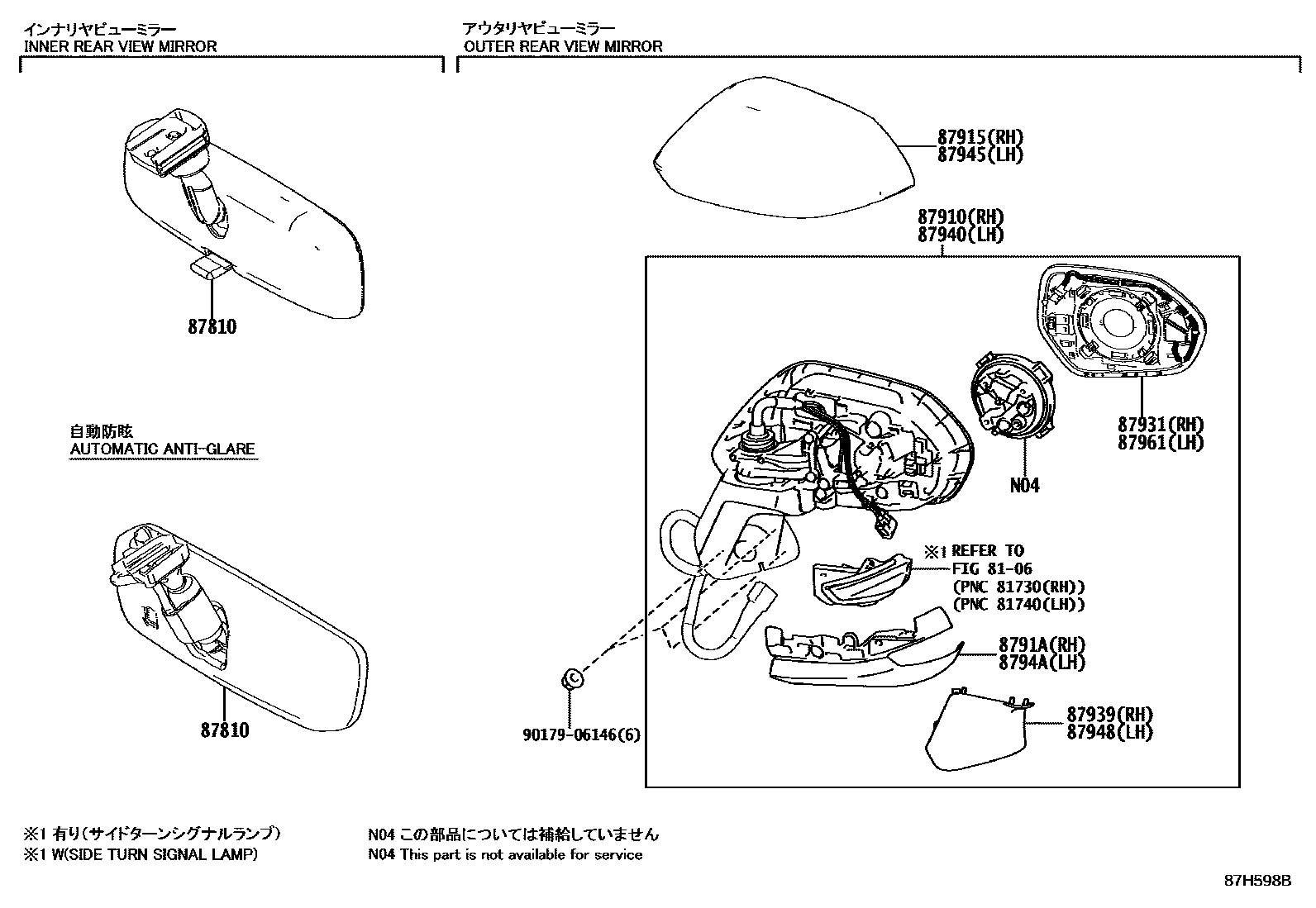 インナリヤビューミラー
INNER REAR VIEW MIRROR

87810

自動防眩
AUTOMATIC ANTI-GLARE

87810

アウタリヤビューミラー
OUTER REAR VIEW MIRROR

87915(RH)
87945(LH)

87910(RH)
87940(LH)

87931(RH)
87961(LH)

N04

※1 REFER TO
FIG 81-06
(PNC 81730(RH))
(PNC 81740(LH))

8791A(RH)
8794A(LH)

87939(RH)
87948(LH)

90179-06146(6)

※1 有り(サイドターンシグナルランプ)
※1 W(SIDE TURN SIGNAL LAMP)

N04 この部品については補給していません
N04 This part is not available for service

87H598B