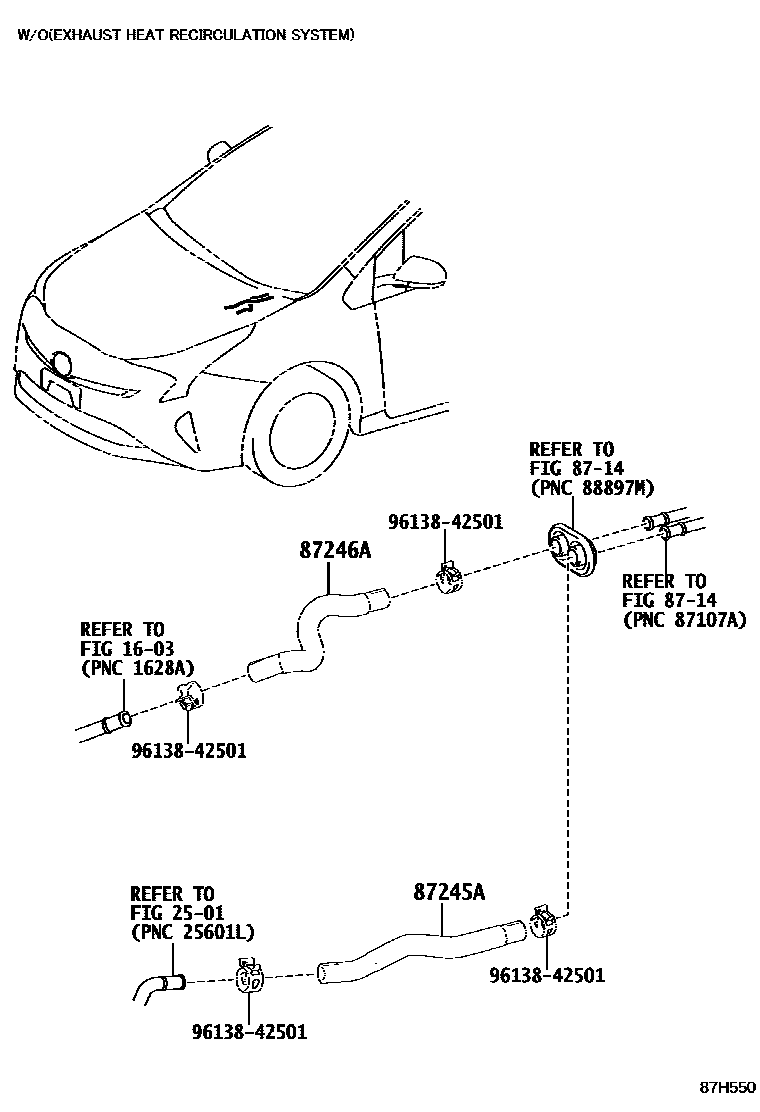 W/O(EXHAUST HEAT RECIRCULATION SYSTEM)

REFER TO
FIG 87-14
(PNC 88897M)

96138-42501

87246A

REFER TO
FIG 87-14
(PNC 87107A)

REFER TO
FIG 16-03
(PNC 1628A)

96138-42501

REFER TO
FIG 25-01
(PNC 25601L)

87245A

96138-42501

96138-42501

87H550