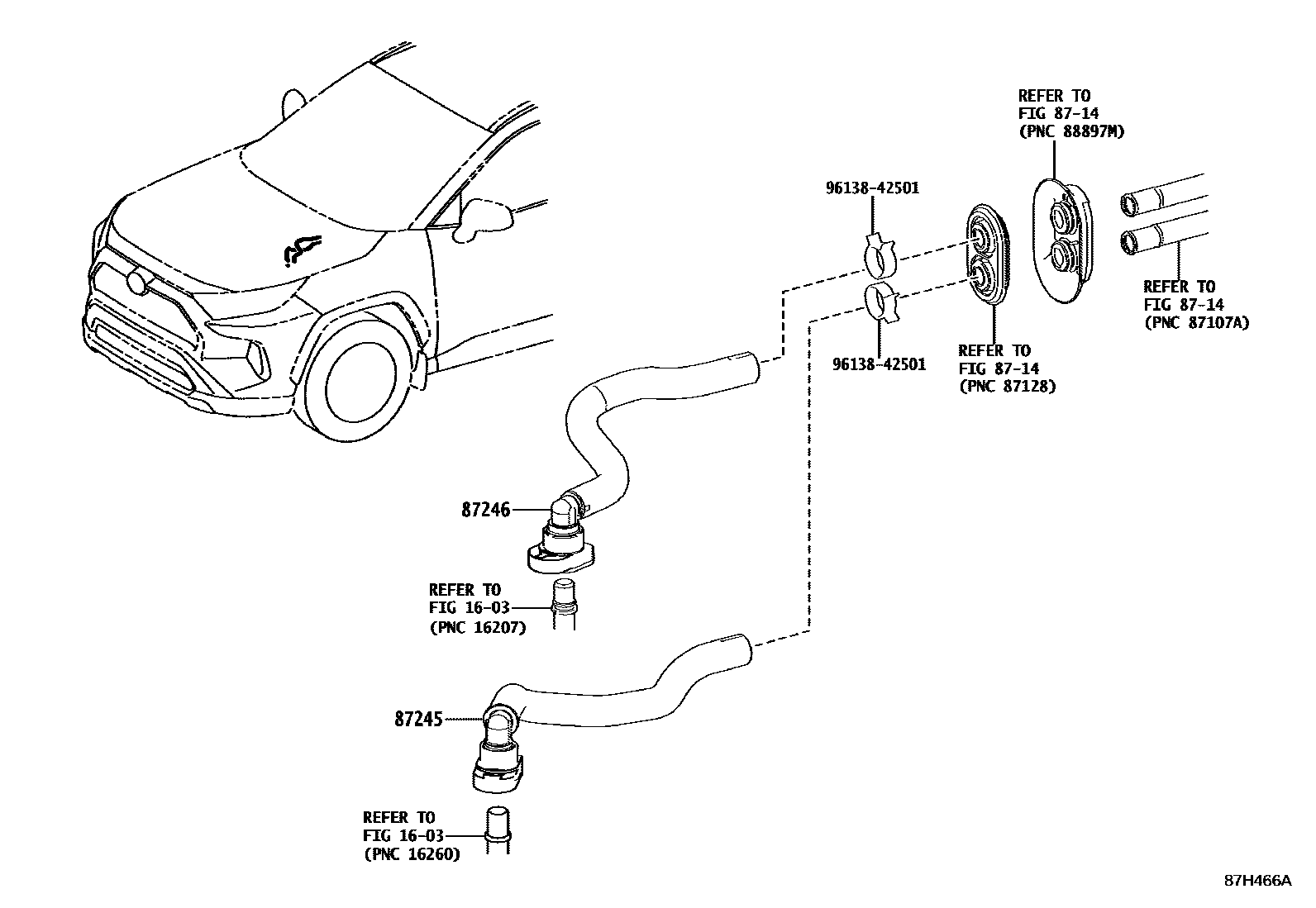 REFER TO
FIG 87-14
(PNC 88897M)

96138-42501

REFER TO
FIG 87-14
(PNC 87107A)

96138-42501

REFER TO
FIG 87-14
(PNC 87128)

87246

REFER TO
FIG 16-03
(PNC 16207)

87245

REFER TO
FIG 16-03
(PNC 16260)

87H466A