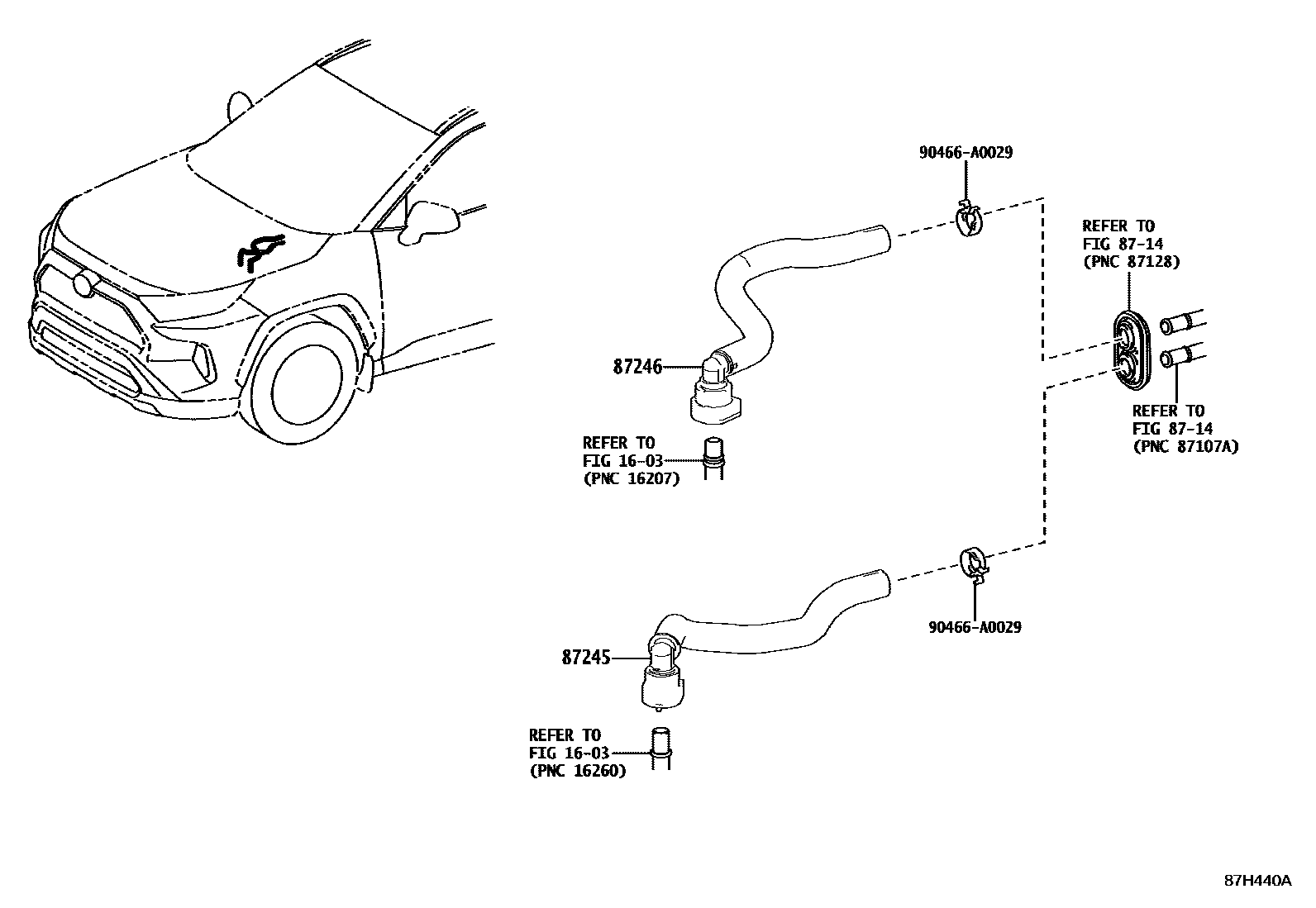 90466-A0029

REFER TO
FIG 87-14
(PNC 87128)

87246

REFER TO
FIG 87-14
(PNC 87107A)

REFER TO
FIG 16-03
(PNC 16207)

90466-A0029

87245

REFER TO
FIG 16-03
(PNC 16260)

87H440A