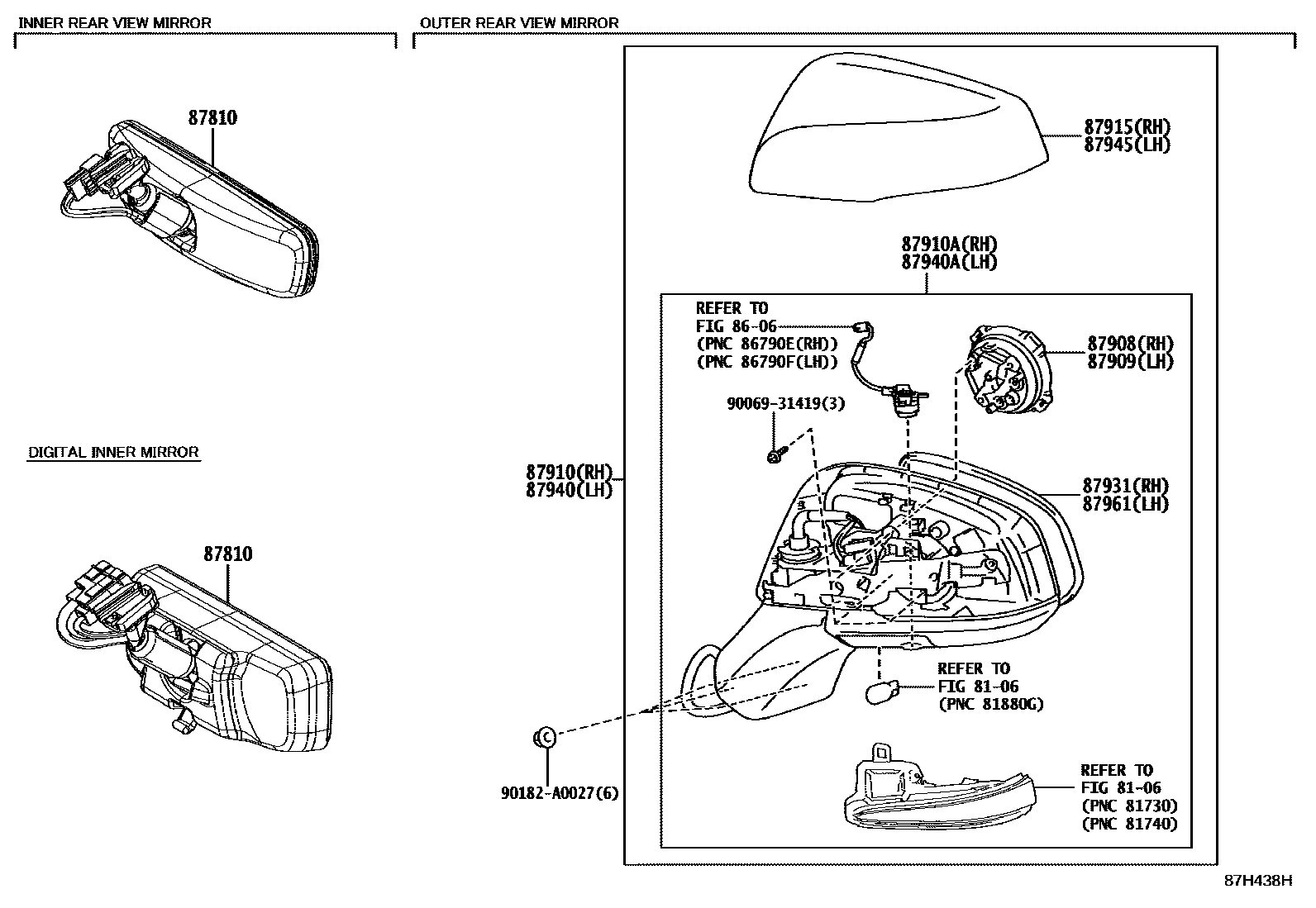 INNER REAR VIEW MIRROR

87810

DIGITAL INNER MIRROR

87810

OUTER REAR VIEW MIRROR

87915(RH)
87945(LH)

87910A(RH)
87940A(LH)

REFER TO
FIG 86-06
(PNC 86790E(RH))
(PNC 86790F(LH))

87908(RH)
87909(LH)

90069-31419(3)

87910(RH)
87940(LH)

87931(RH)
87961(LH)

REFER TO
FIG 81-06
(PNC 81880G)

90182-A0027(6)

REFER TO
FIG 81-06
(PNC 81730)
(PNC 81740)

87H438H