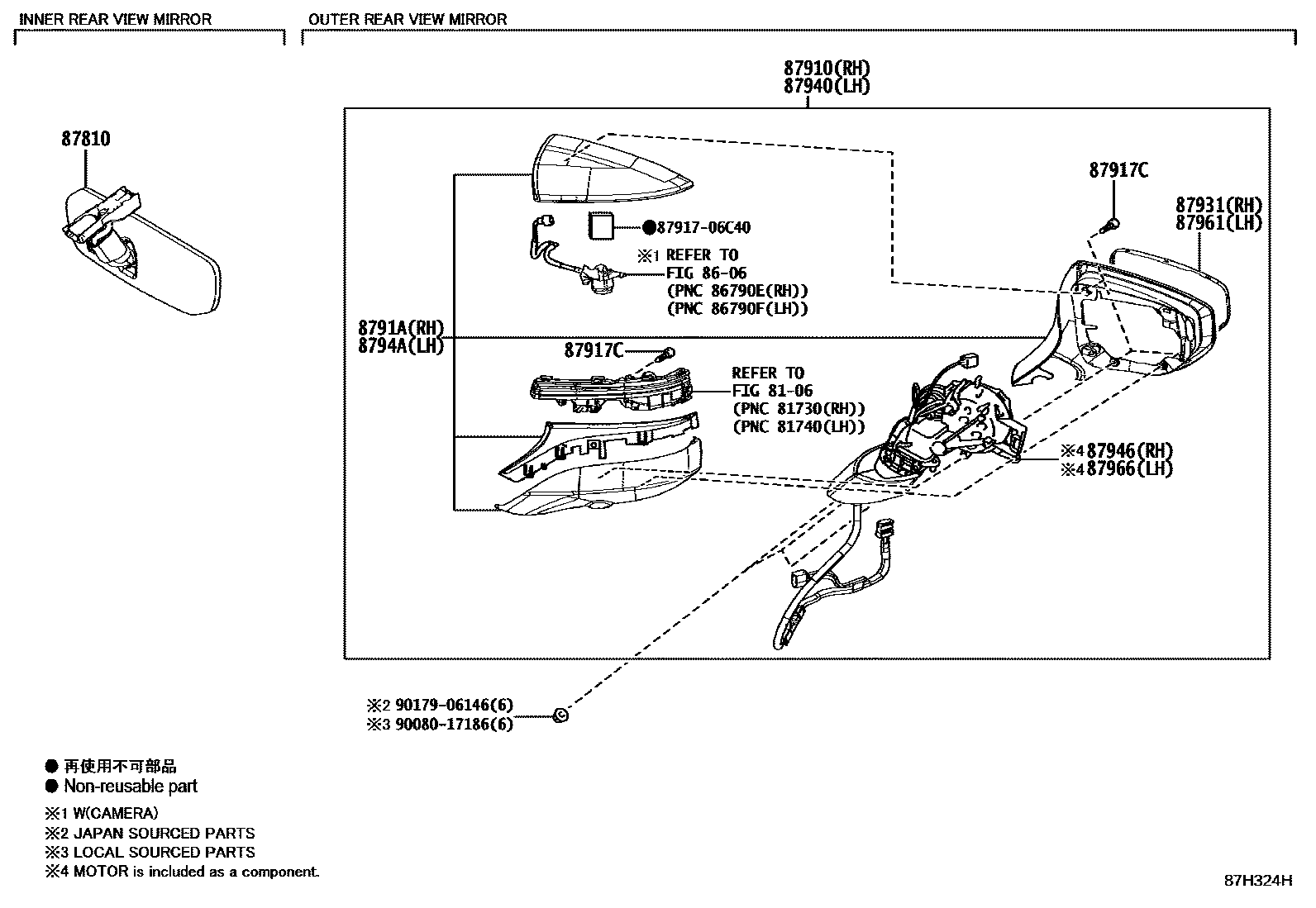 INNER REAR VIEW MIRROR

OUTER REAR VIEW MIRROR

87810

87910(RH)
87940(LH)

87917C

87931(RH)
87961(LH)

●87917-06C40

※1 REFER TO
FIG 86-06
(PNC 86790E(RH))
(PNC 86790F(LH))

8791A(RH)
8794A(LH)

87917C

REFER TO
FIG 81-06
(PNC 81730(RH))
(PNC 81740(LH))

※4 87946(RH)
※4 87966(LH)

※2 90179-06146(6)
※3 90080-17186(6)

● 再使用不可部品
● Non-reusable part

※1 W(CAMERA)
※2 JAPAN SOURCED PARTS
※3 LOCAL SOURCED PARTS
※4 MOTOR is included as a component.

87H324H