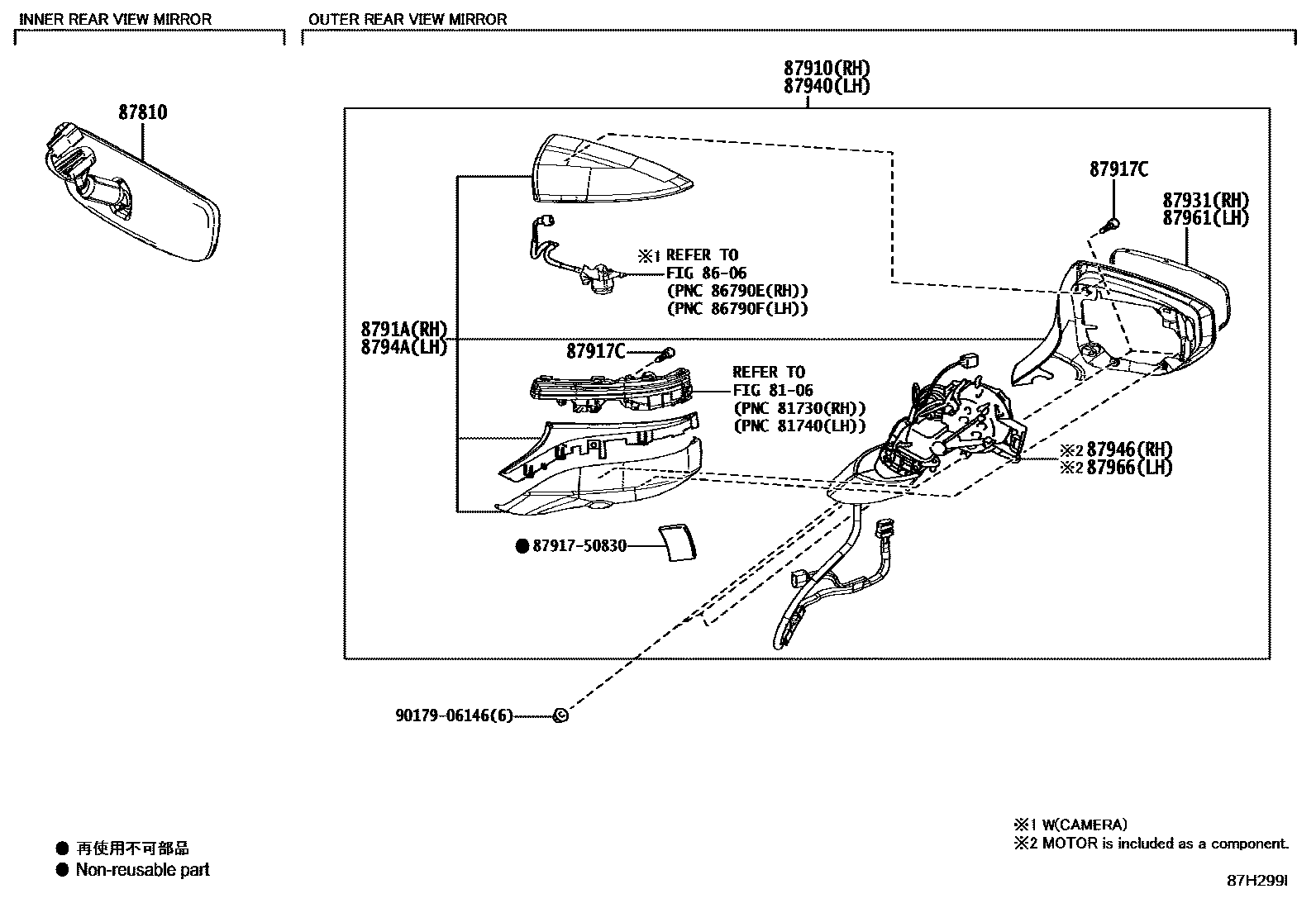 INNER REAR VIEW MIRROR

OUTER REAR VIEW MIRROR

87810

87910(RH)
87940(LH)

87917C

87931(RH)
87961(LH)

※1 REFER TO
FIG 86-06
(PNC 86790E(RH))
(PNC 86790F(LH))

8791A(RH)
8794A(LH)

87917C

REFER TO
FIG 81-06
(PNC 81730(RH))
(PNC 81740(LH))

※2 87946(RH)
※2 87966(LH)

● 87917-50830

90179-06146(6)

● 再使用不可部品
● Non-reusable part

※1 W(CAMERA)
※2 MOTOR is included as a component.

87H299I