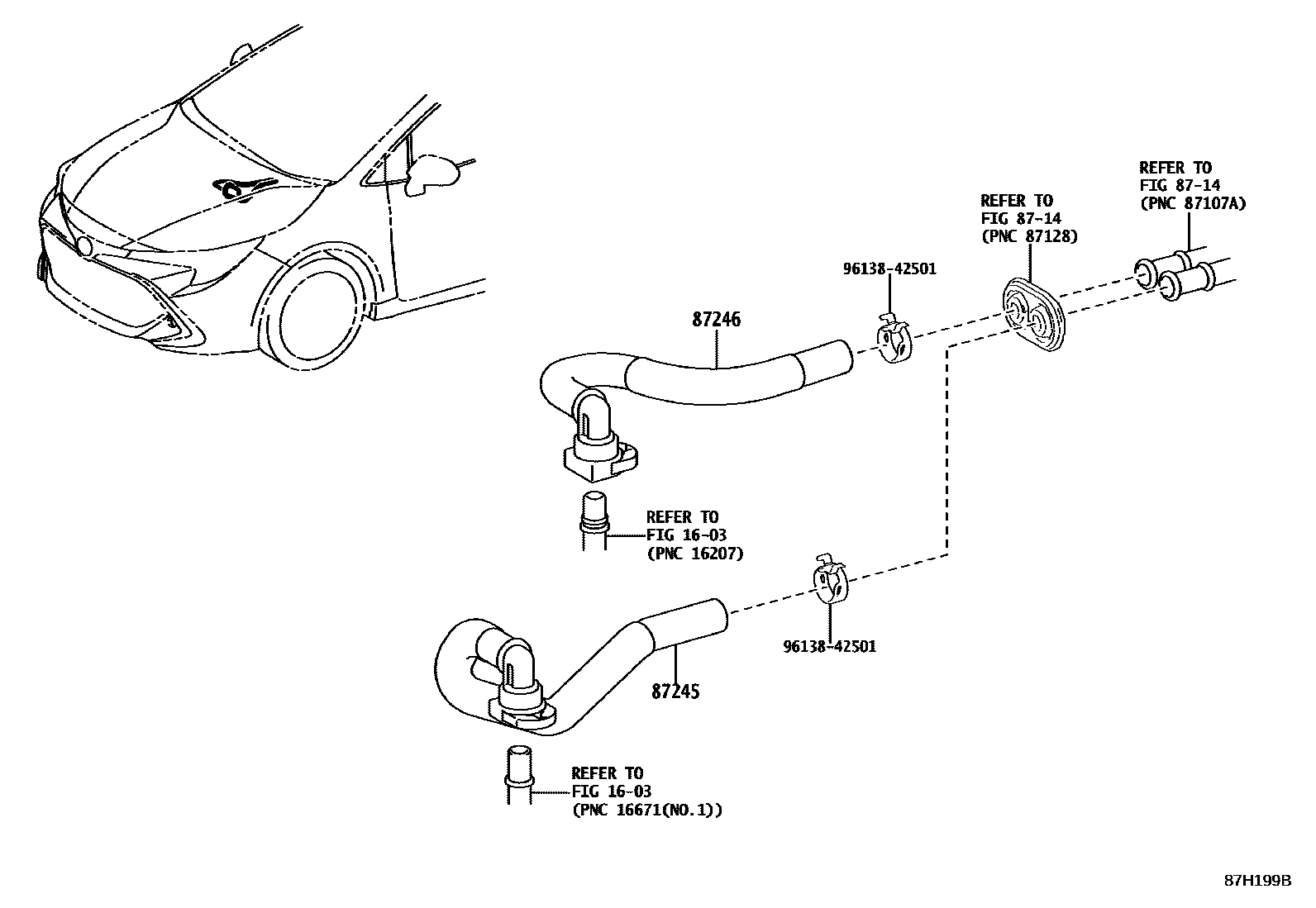 REFER TO
FIG 87-14
(PNC 87107A)

REFER TO
FIG 87-14
(PNC 87128)

96138-42501

87246

REFER TO
FIG 16-03
(PNC 16207)

96138-42501

87245

REFER TO
FIG 16-03
(PNC 16671(NO.1))

87H199B