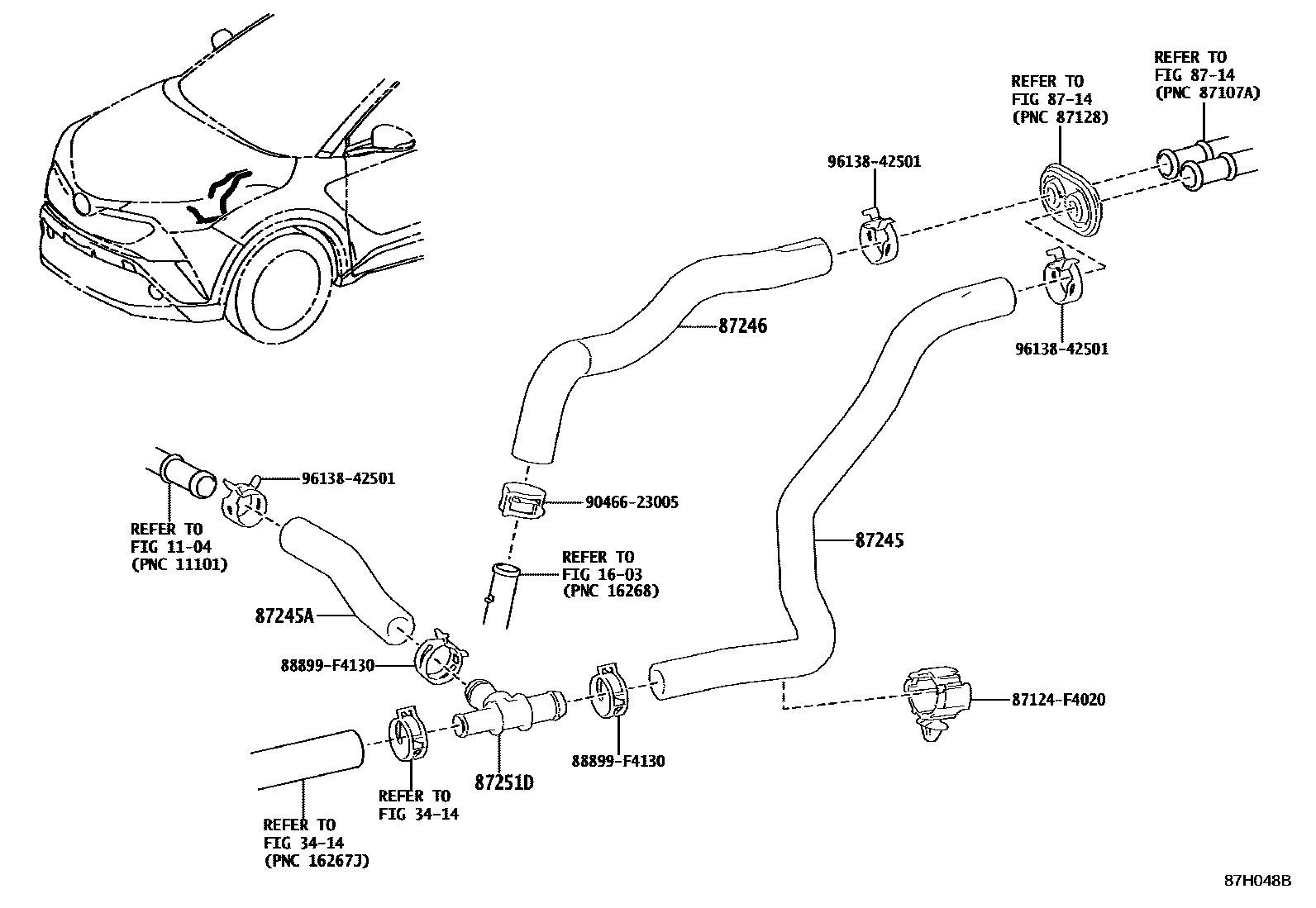 REFER TO
FIG 87-14
(PNC 87107A)

REFER TO
FIG 87-14
(PNC 87128)

96138-42501

87246

96138-42501

96138-42501

REFER TO
FIG 11-04
(PNC 11101)

90466-23005

REFER TO
FIG 16-03
(PNC 16268)

87245

87245A

88899-F4130

87124-F4020

88899-F4130

87251D

REFER TO
FIG 34-14

REFER TO
FIG 34-14
(PNC 16267J)

87H048B