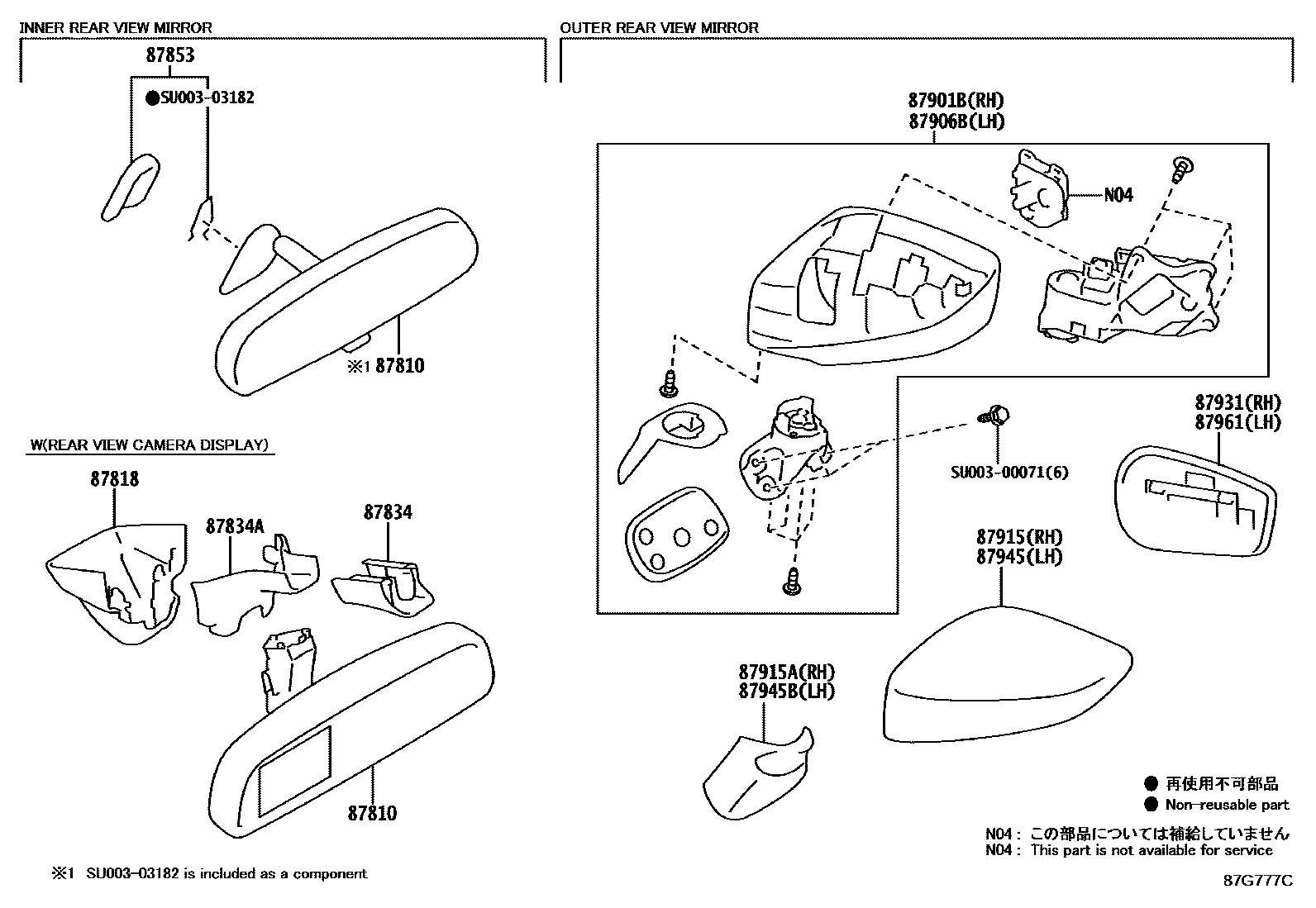 INNER REAR VIEW MIRROR

87853

●SU003-03182

※1 87810

W(REAR VIEW CAMERA DISPLAY)

87818

87834A

87834

87810

※1 SU003-03182 is included as a component

OUTER REAR VIEW MIRROR

87901B(RH)
87906B(LH)

N04

SU003-00071(6)

87931(RH)
87961(LH)

87915(RH)
87945(LH)

87915A(RH)
87945B(LH)

● 再使用不可部品
● Non-reusable part

N04 : この部品については補給していません
N04 : This part is not available for service

87G777C