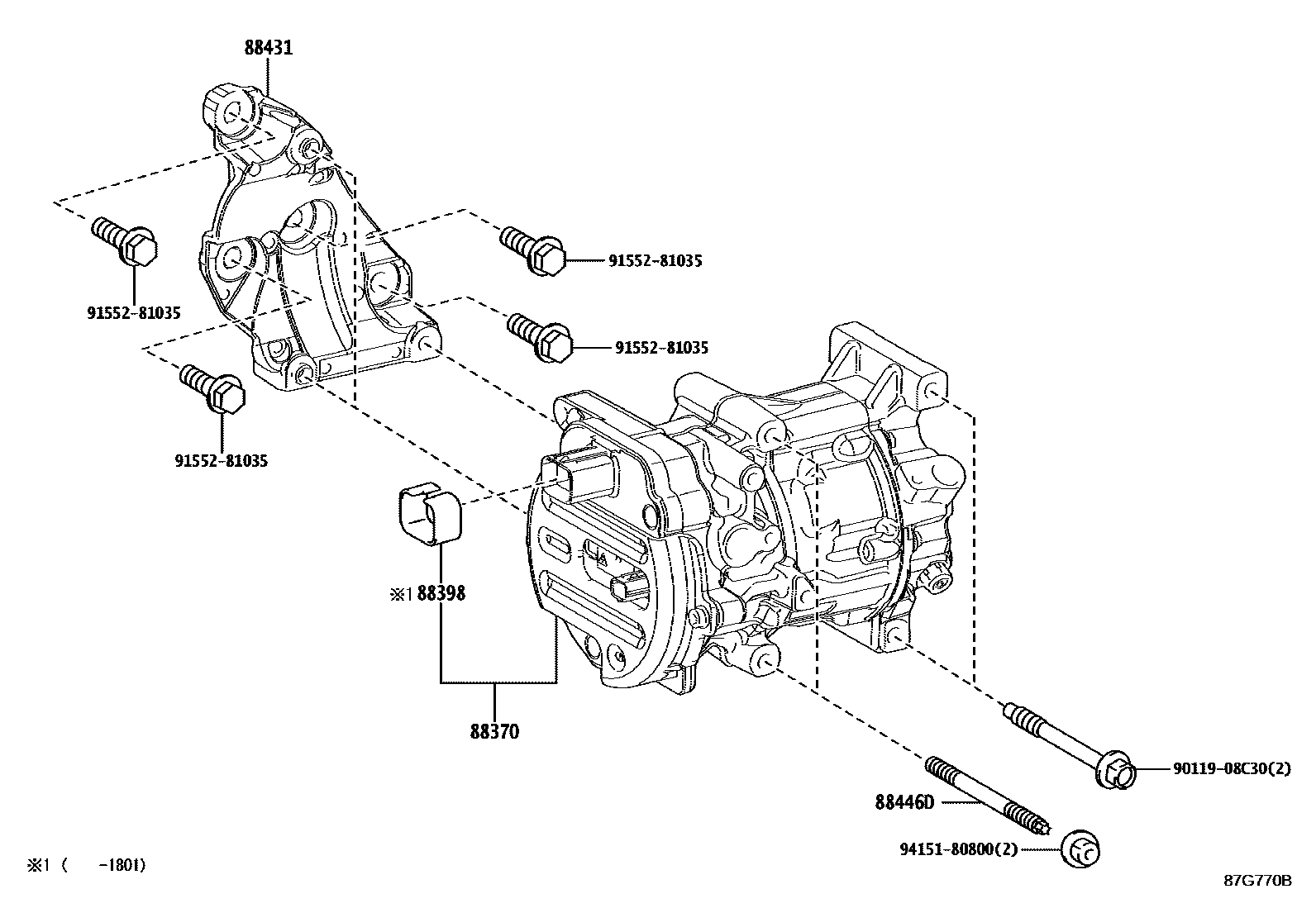 88431

91552-81035

91552-81035

91552-81035

91552-81035

※1 88398

88370

88446D

90119-08C30(2)

94151-80800(2)

※1 ( -1801)

87G770B