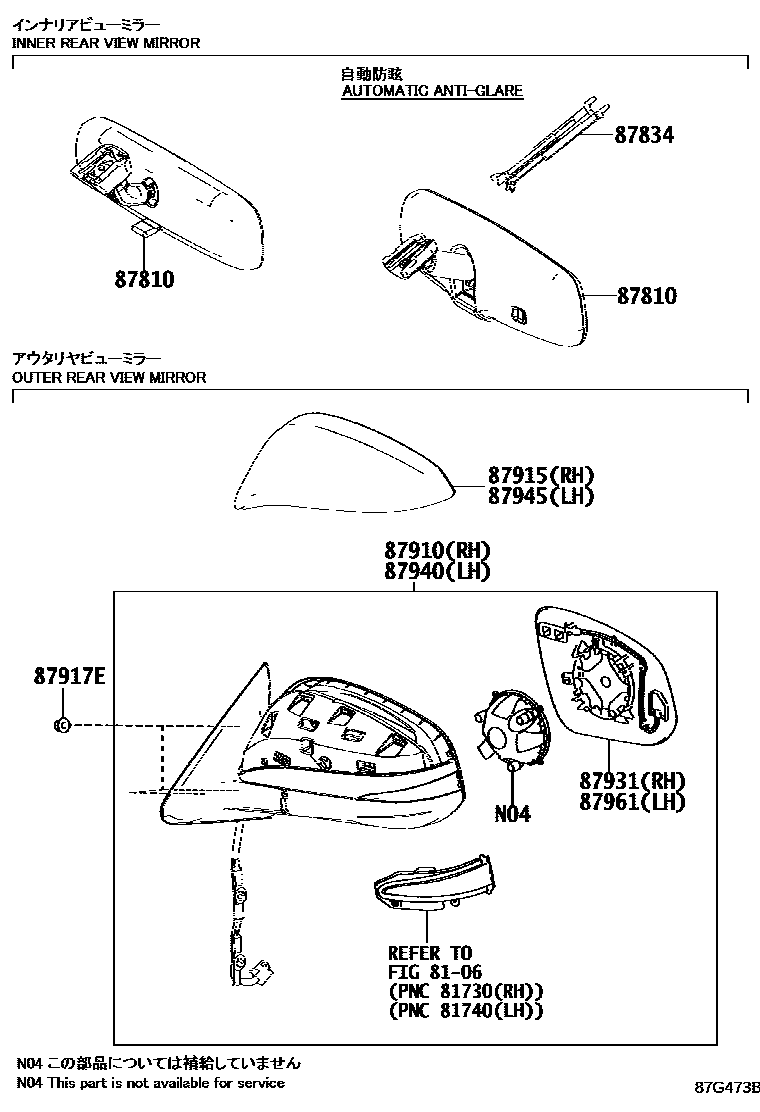 インナリアビューミラー
INNER REAR VIEW MIRROR

自動防眩
AUTOMATIC ANTI-GLARE

87834

87810

87810

アウタリヤビューミラー
OUTER REAR VIEW MIRROR

87915(RH)
87945(LH)

87910(RH)
87940(LH)

87917E

87931(RH)
87961(LH)

N04

REFER TO
FIG 81-06
(PNC 81730(RH))
(PNC 81740(LH))

N04 この部品については補給していません
N04 This part is not available for service

87G473B