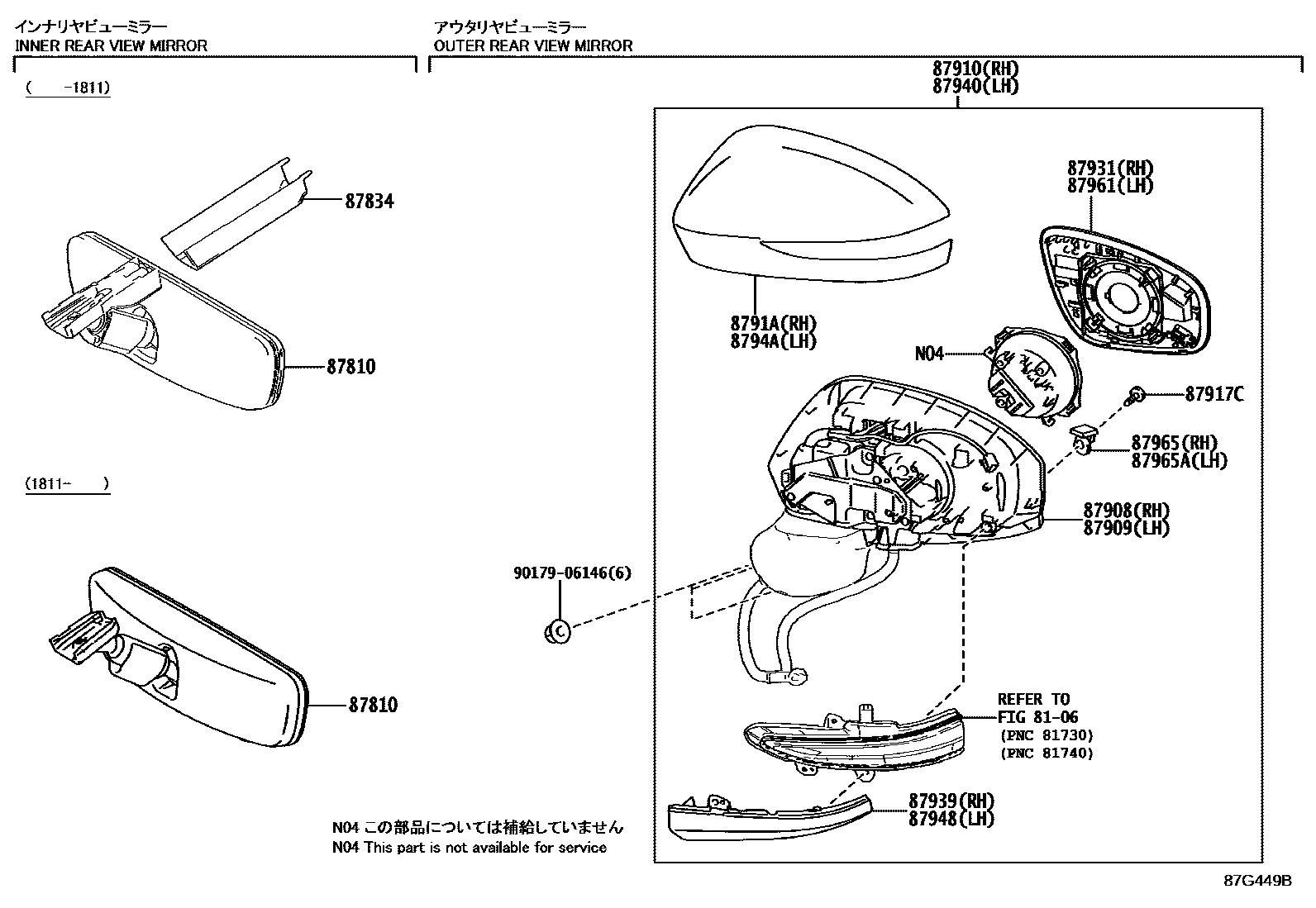 インナリヤビューミラー
INNER REAR VIEW MIRROR

( -1811)

87834

87810

(1811- )

87810

アウタリヤビューミラー
OUTER REAR VIEW MIRROR

87910(RH)
87940(LH)

87931(RH)
87961(LH)

8791A(RH)
8794A(LH)

N04

87917C

87965(RH)
87965A(LH)

87908(RH)
87909(LH)

90179-06146(6)

REFER TO
FIG 81-06
(PNC 81730)
(PNC 81740)

87939(RH)
87948(LH)

N04 この部品については補給していません
N04 This part is not available for service

87G449B