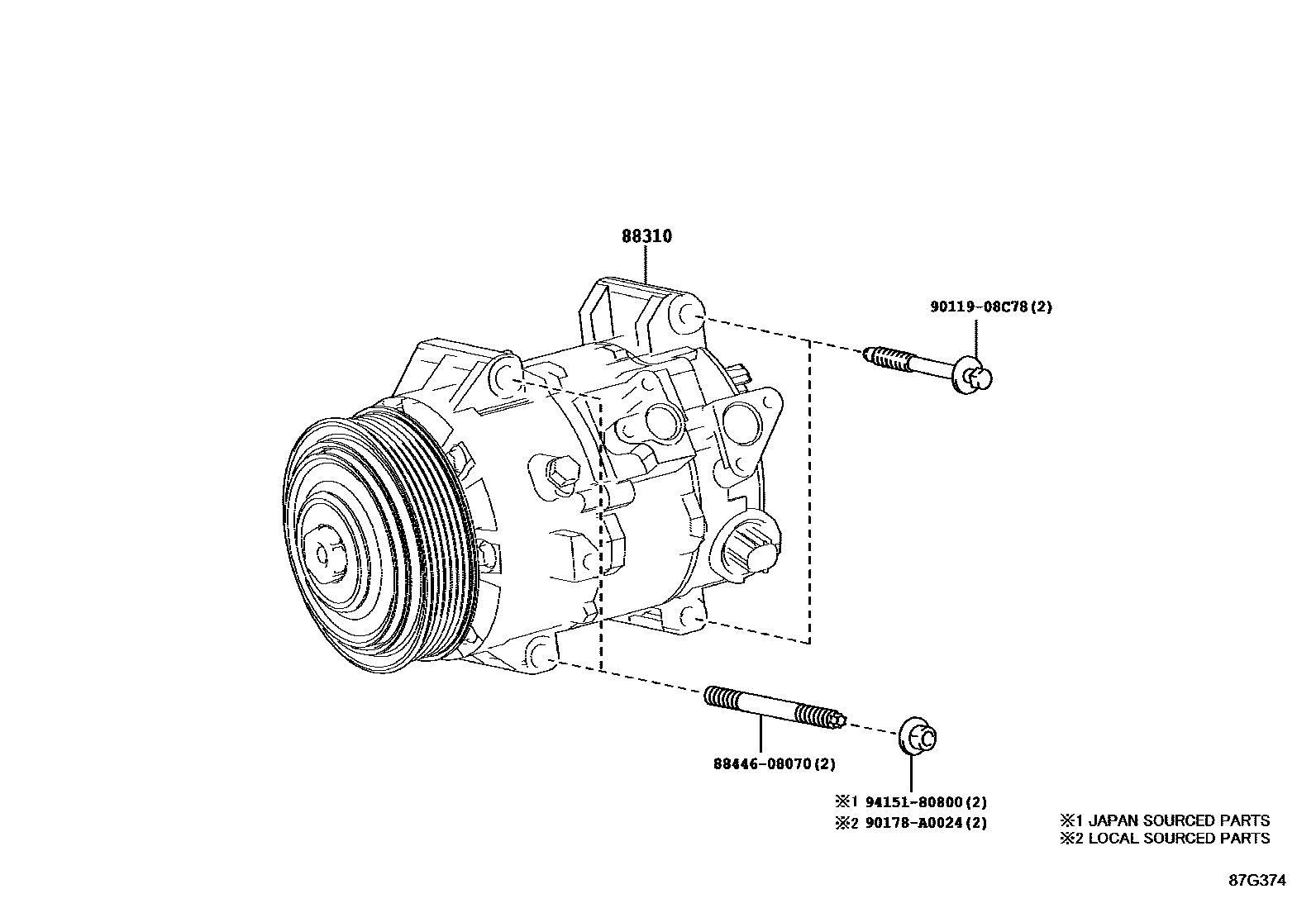 88310

90119-08C78(2)

88446-08070(2)

※1 94151-80800(2)
※2 90178-A0024(2)

※1 JAPAN SOURCED PARTS
※2 LOCAL SOURCED PARTS

87G374