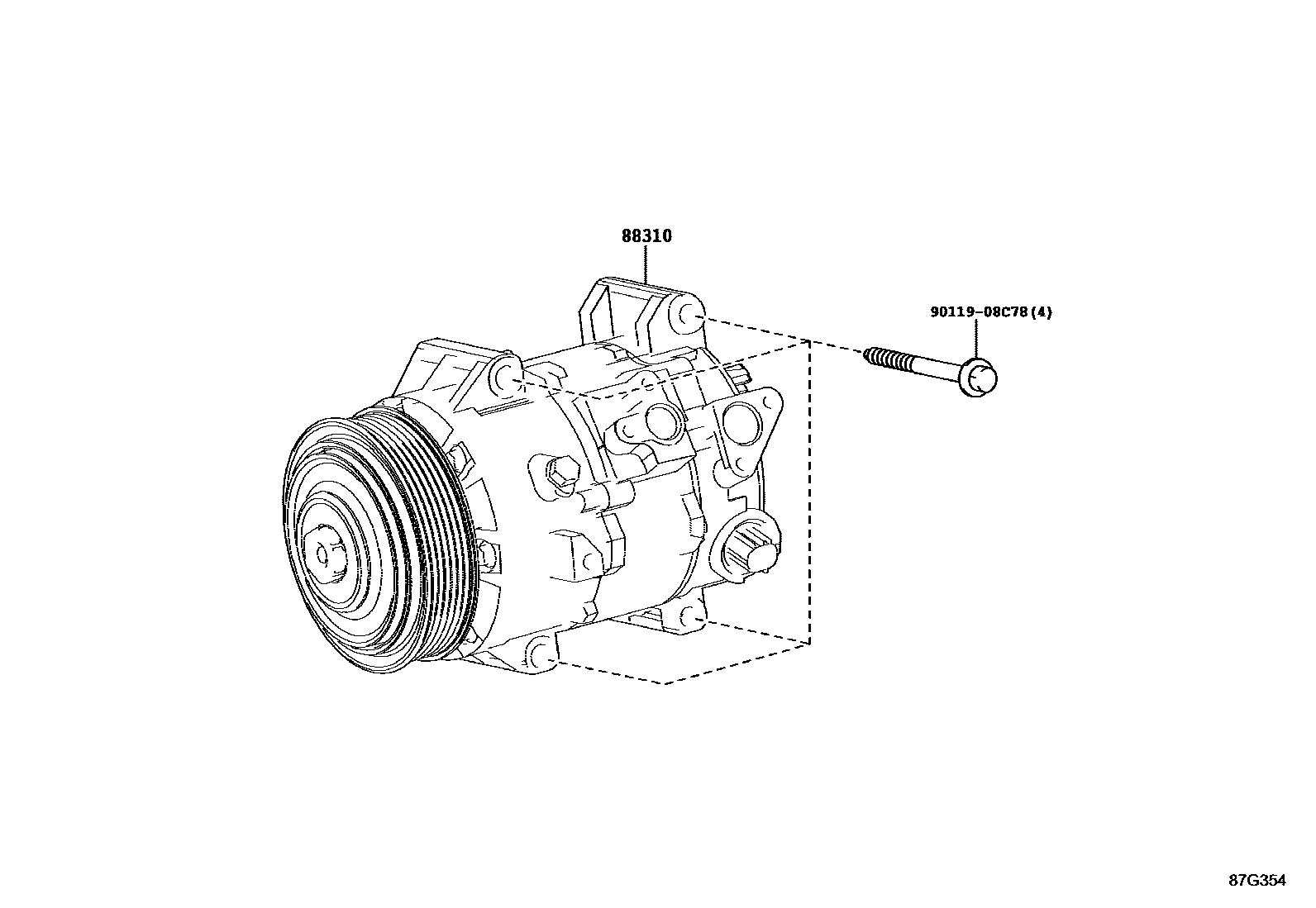 88310

90119-08C78(4)

87G354