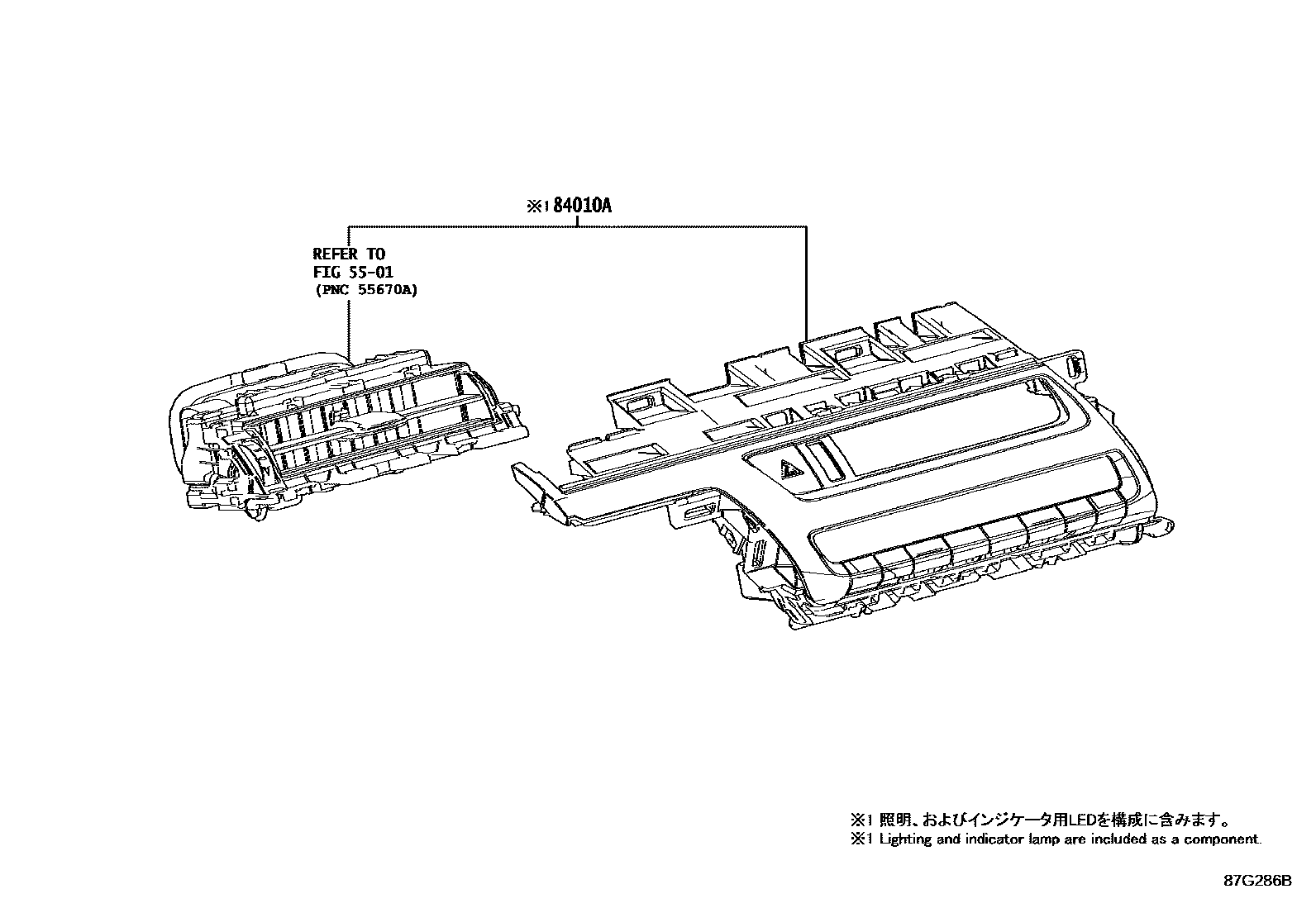 ※1 84010A

REFER TO
FIG 55-01
(PNC 55670A)

※1 照明、およびインジケータ用LEDを構成に含みます。
※1 Lighting and indicator lamp are included as a component.

87G286B