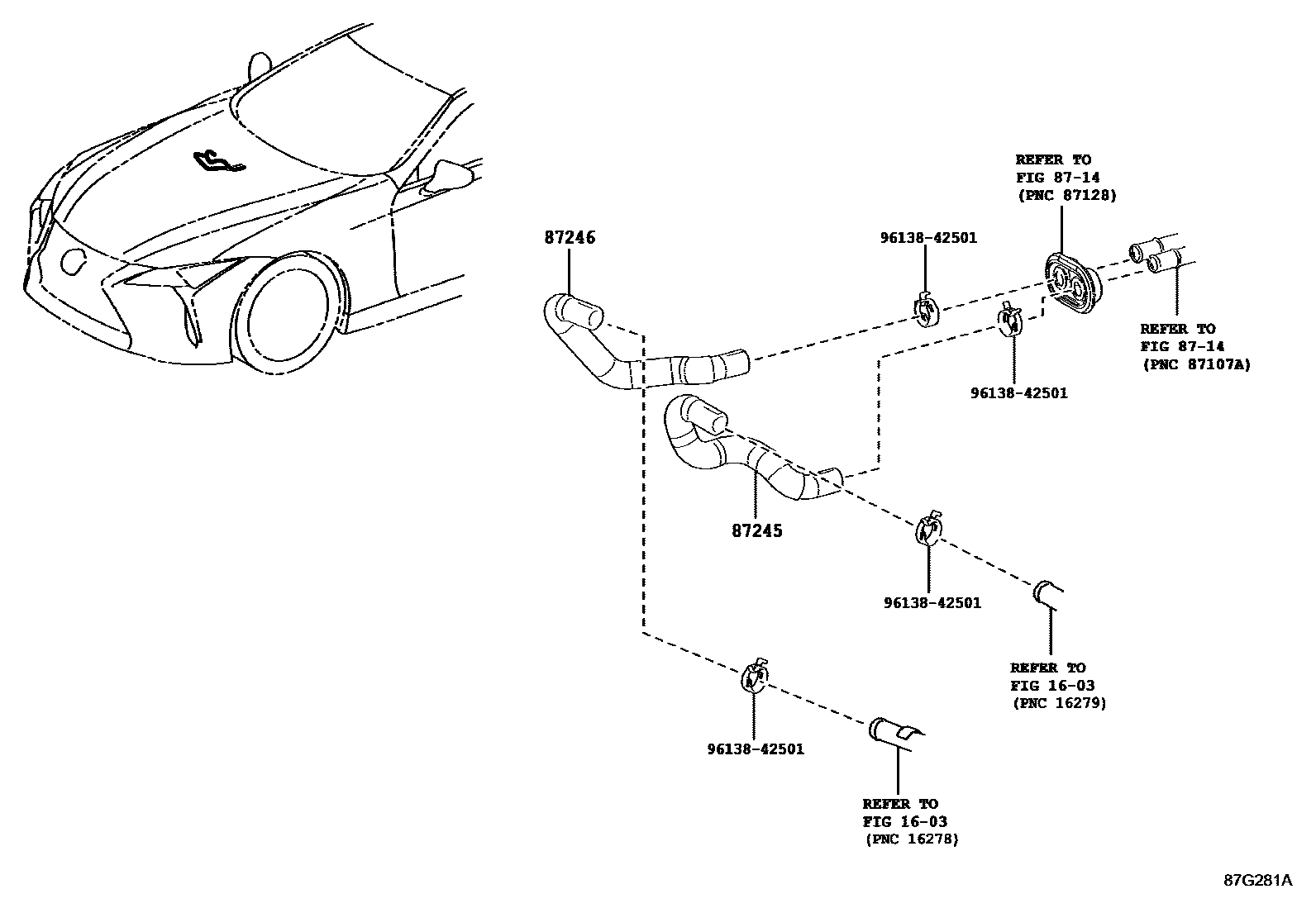 REFER TO
FIG 87-14
(PNC 87128)

87246

96138-42501

REFER TO
FIG 87-14
(PNC 87107A)

96138-42501

87245

96138-42501

REFER TO
FIG 16-03
(PNC 16279)

96138-42501

REFER TO
FIG 16-03
(PNC 16278)

87G281A