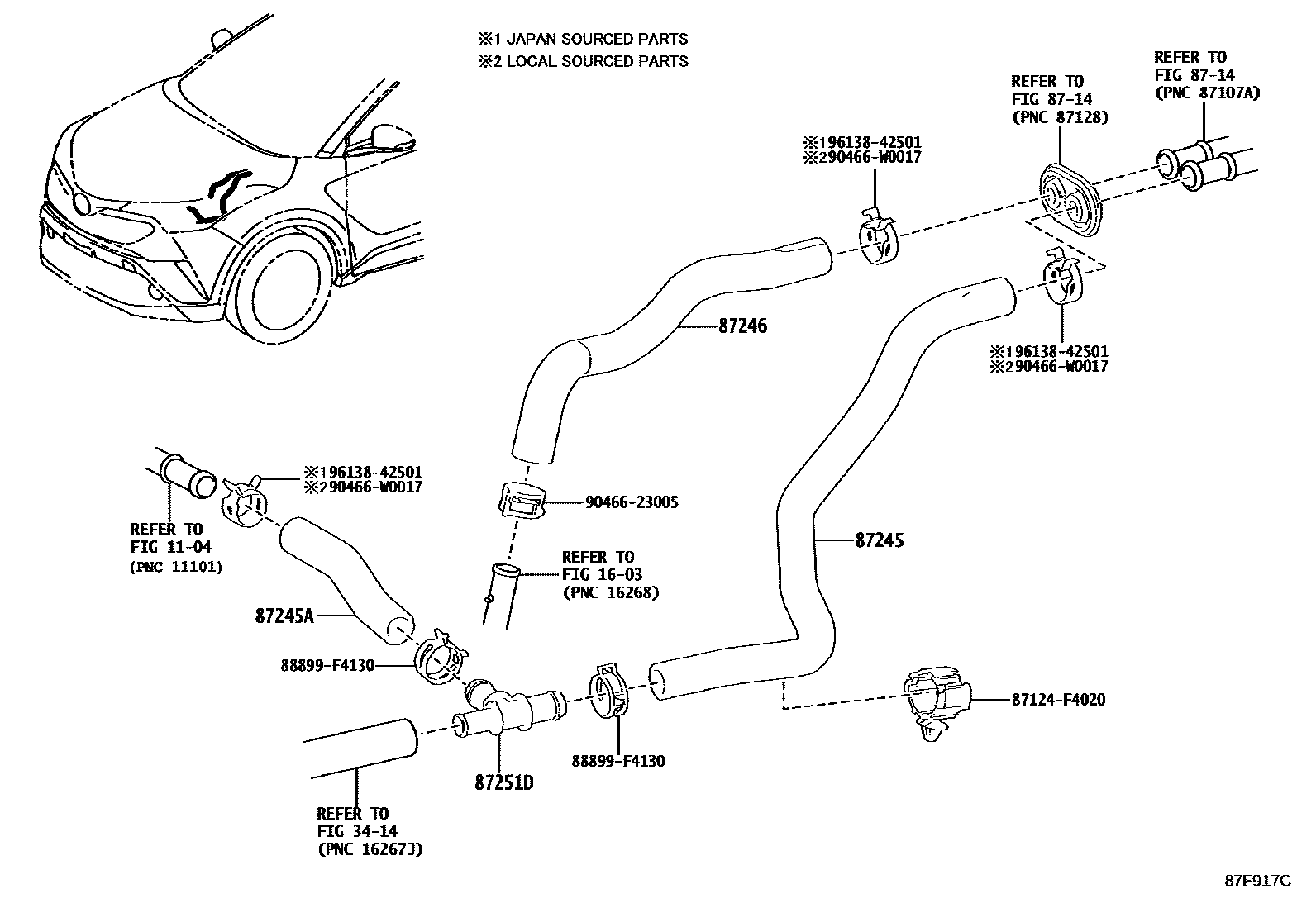 ※1 JAPAN SOURCED PARTS
※2 LOCAL SOURCED PARTS

REFER TO
FIG 87-14
(PNC 87107A)

REFER TO
FIG 87-14
(PNC 87128)

※196138-42501
※290466-W0017

87246

※196138-42501
※290466-W0017

※196138-42501
※290466-W0017

REFER TO
FIG 11-04
(PNC 11101)

90466-23005

REFER TO
FIG 16-03
(PNC 16268)

87245

87245A

88899-F4130

87124-F4020

88899-F4130

87251D

REFER TO
FIG 34-14
(PNC 16267J)

87F917C