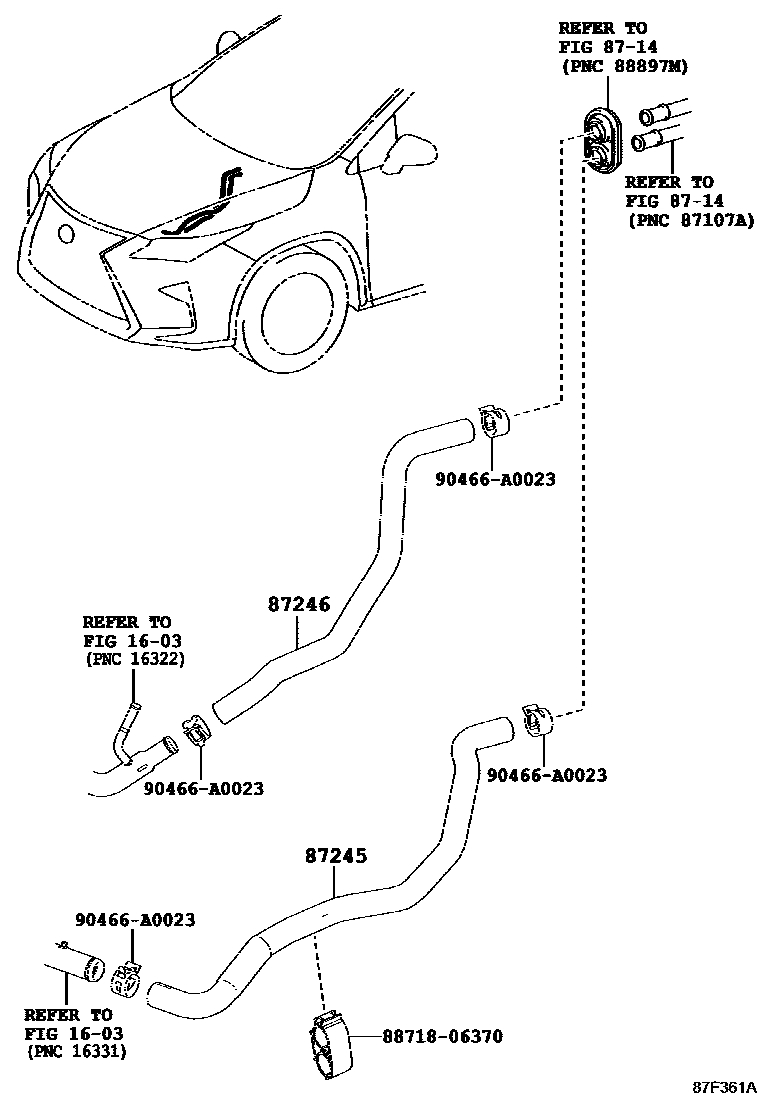 REFER TO
FIG 87-14
(PNC 88897M)

REFER TO
FIG 87-14
(PNC 87107A)

90466-A0023

87246

REFER TO
FIG 16-03
(PNC 16322)

90466-A0023

90466-A0023

87245

90466-A0023

REFER TO
FIG 16-03
(PNC 16331)

88718-06370

87F361A