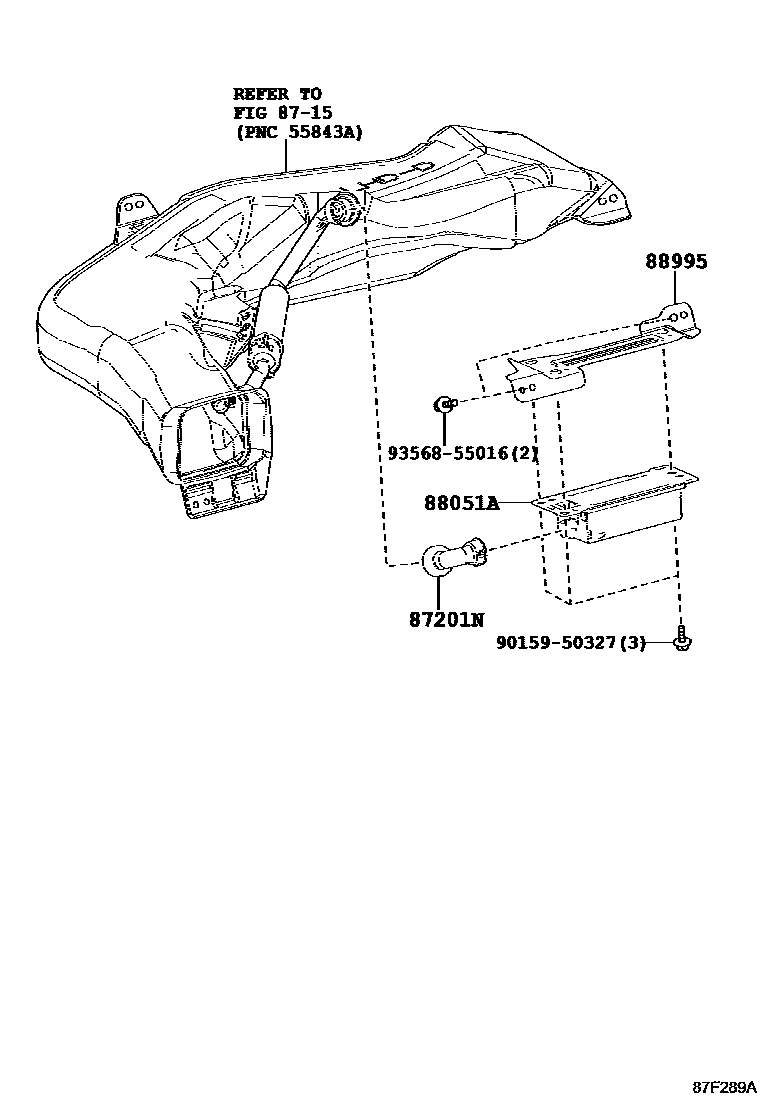 REFER TO
FIG 87-15
(PNC 55843A)

88995

93568-55016(2)

88051A

87201N

90159-50327(3)

87F289A