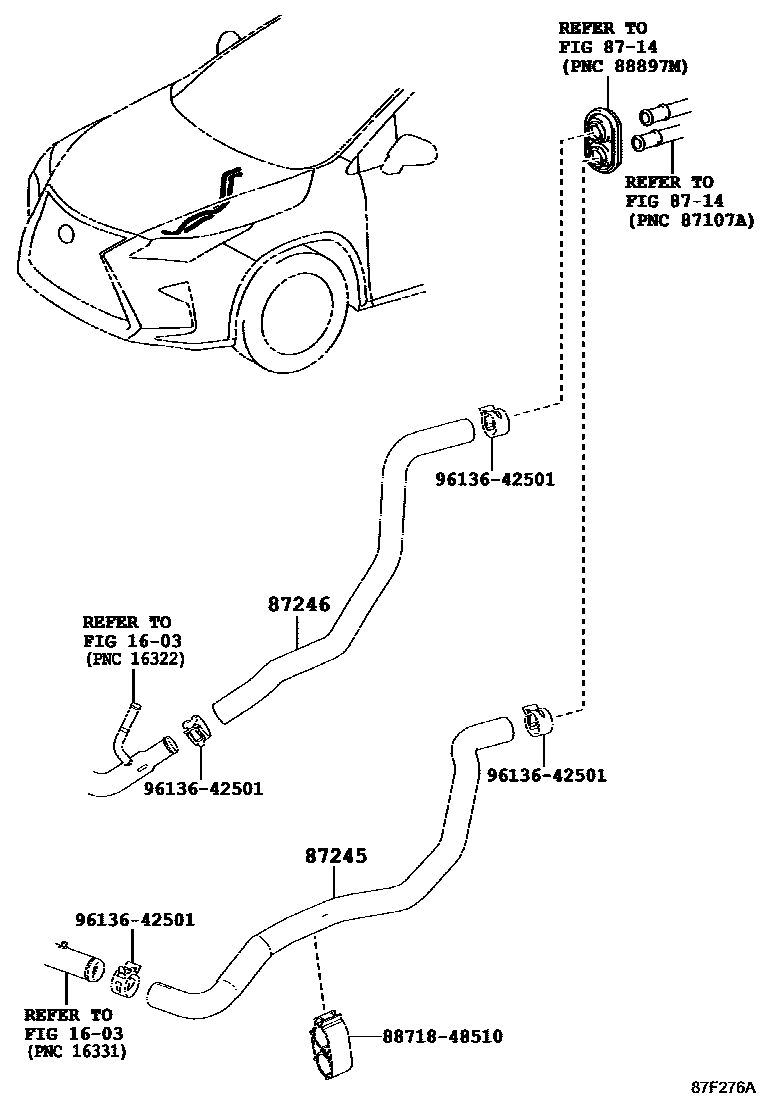 REFER TO
FIG 87-14
(PNC 88897M)

REFER TO
FIG 87-14
(PNC 87107A)

96136-42501

87246

REFER TO
FIG 16-03
(PNC 16322)

96136-42501

96136-42501

87245

96136-42501

REFER TO
FIG 16-03
(PNC 16331)

88718-48510

87F276A