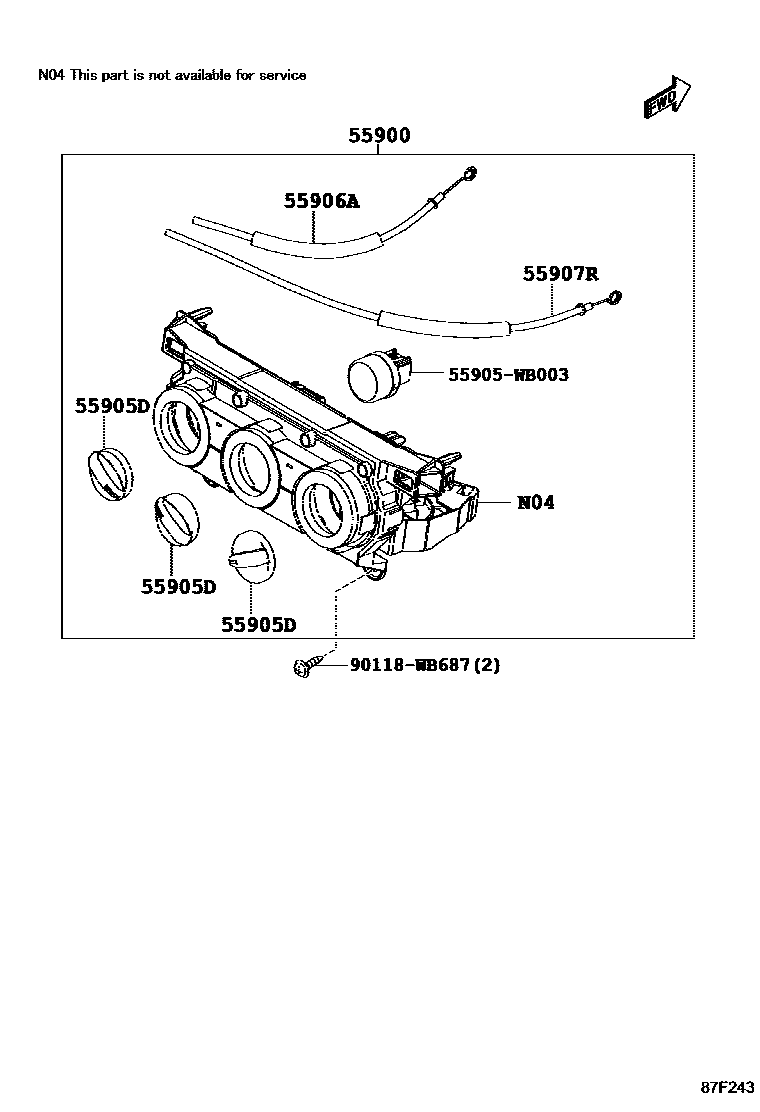 N04 This part is not available for service

FWD

55900

55906A

55907R

55905-WB003

55905D

N04

55905D

55905D

90118-WB687(2)

87F243