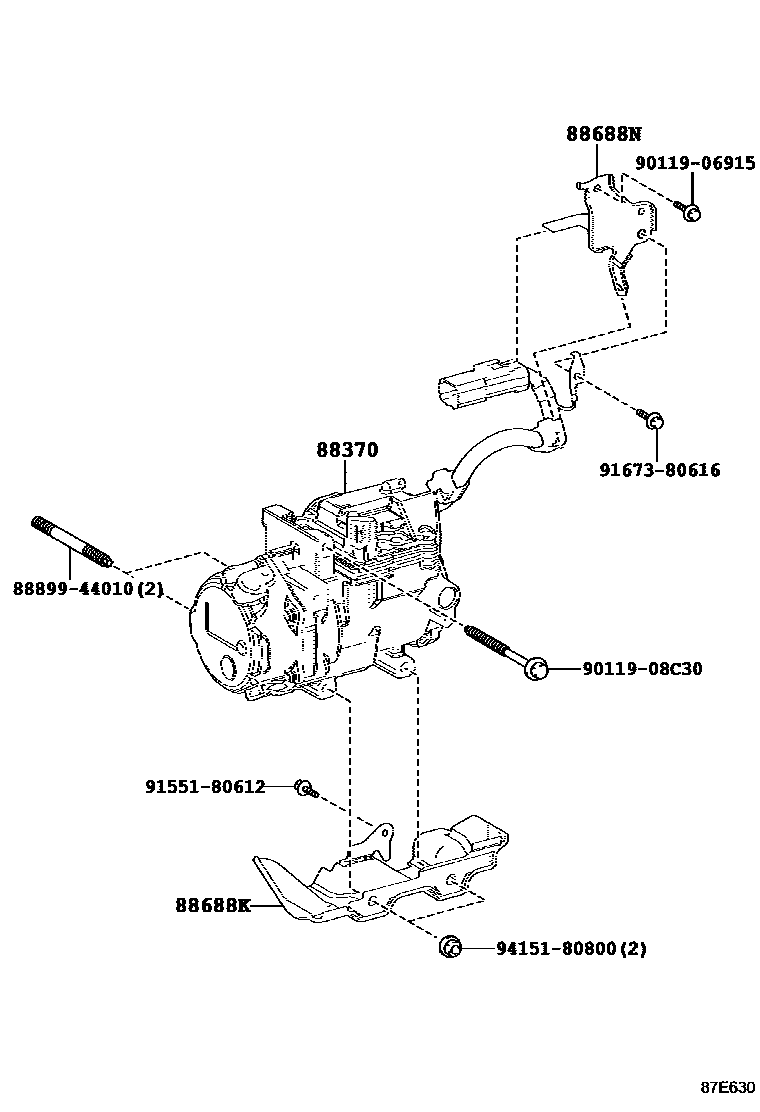 88688N
90119-06915
91673-80616
88370
88899-44010(2)
90119-08C30
91551-80612
88688K
94151-80800(2)
87E630